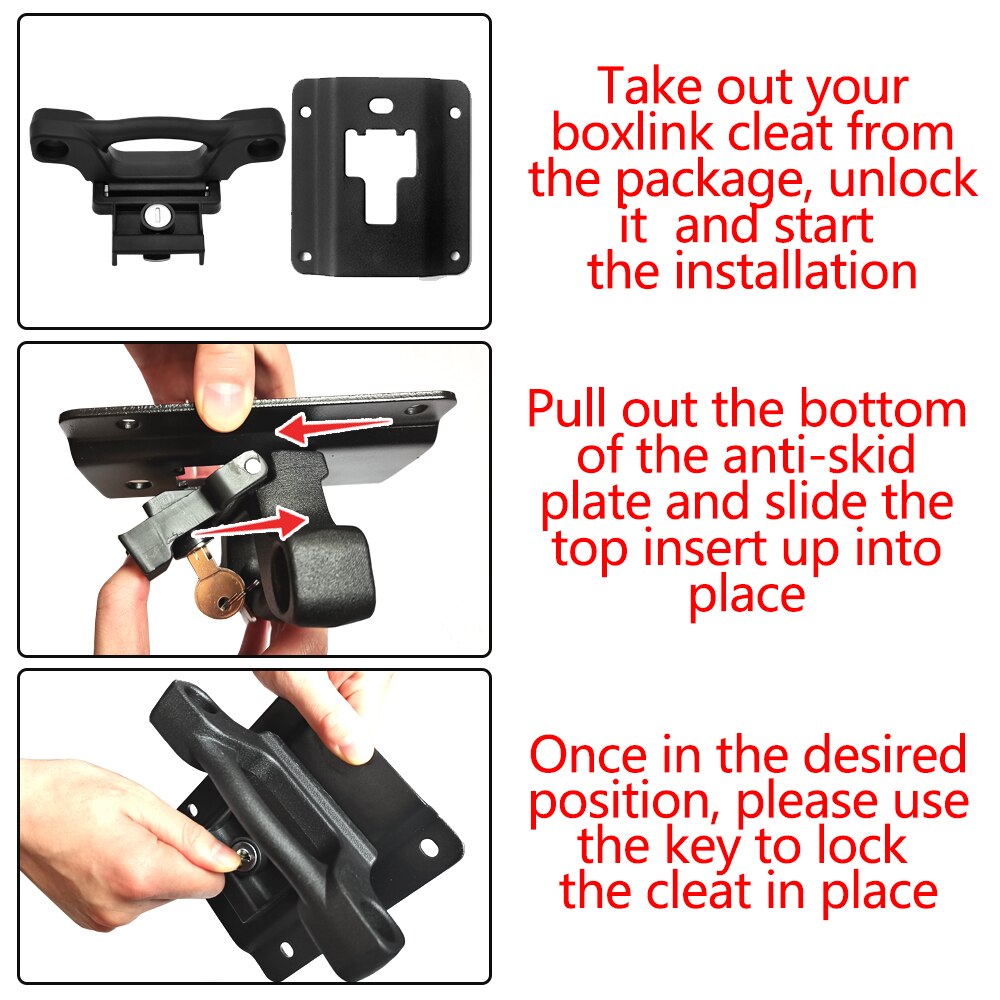 Take out your boxlink cleat from the package, unlock it and start the installation

Pull out the bottom of the anti-skid plate and slide the top insert up into place

Once in the desired position, please use the key to lock the cleat in place