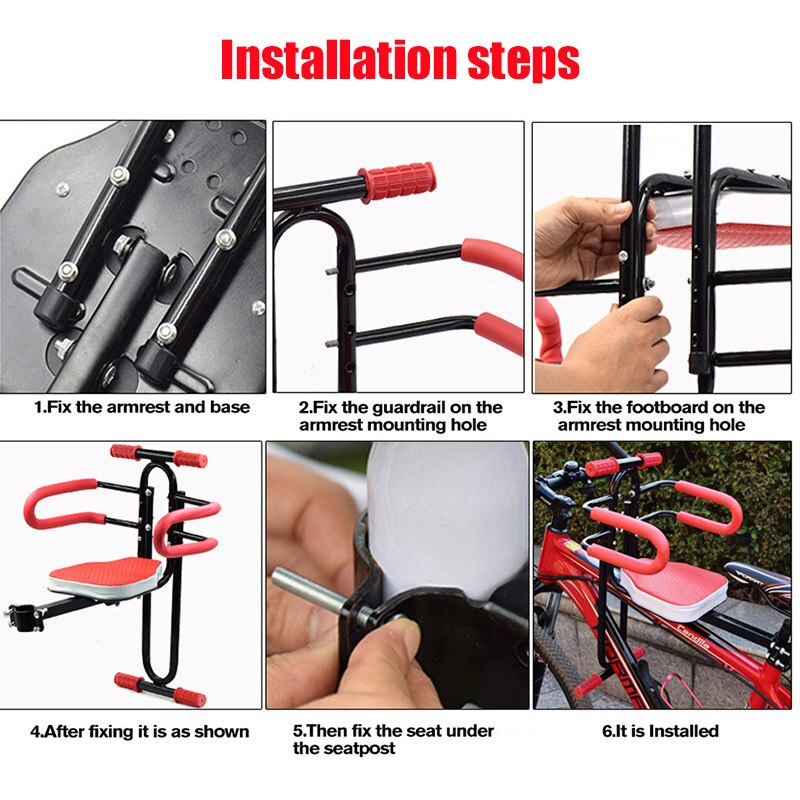 Installation steps

1.Fix the armrest and base

2.Fix the guardrail on the armrest mounting hole

3.Fix the footboard on the armrest mounting hole

4.After fixing it is as shown

5.Then fix the seat under the seatpost

6.It is Installed