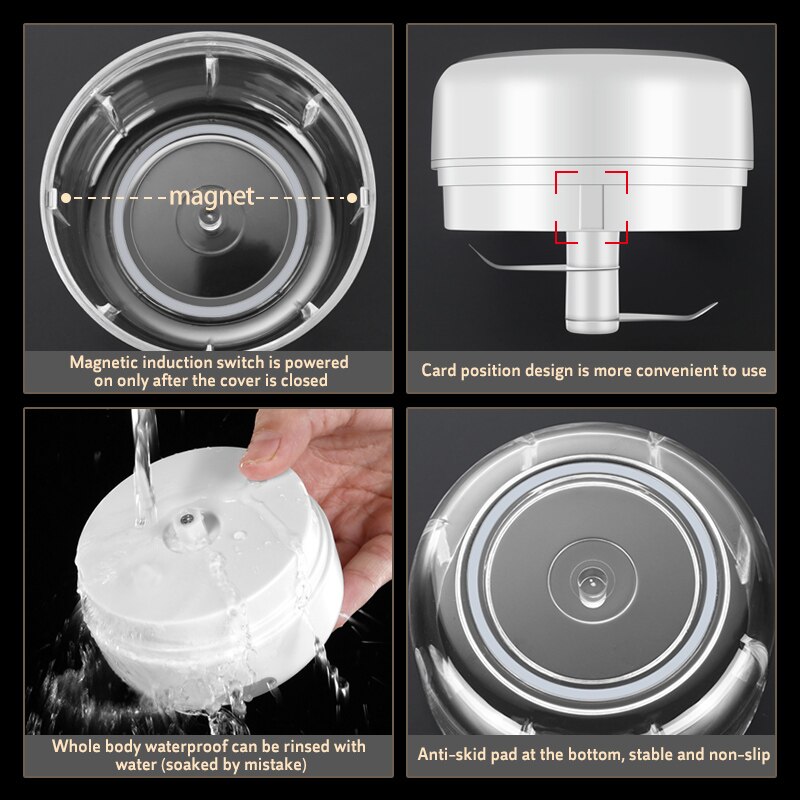 magnet

Magnetic induction switch is powered on only after the cover is closed

Card position design is more convenient to use

Whole body waterproof can be rinsed with water (soaked by mistake)

Anti-skid pad at the bottom, stable and non-slip