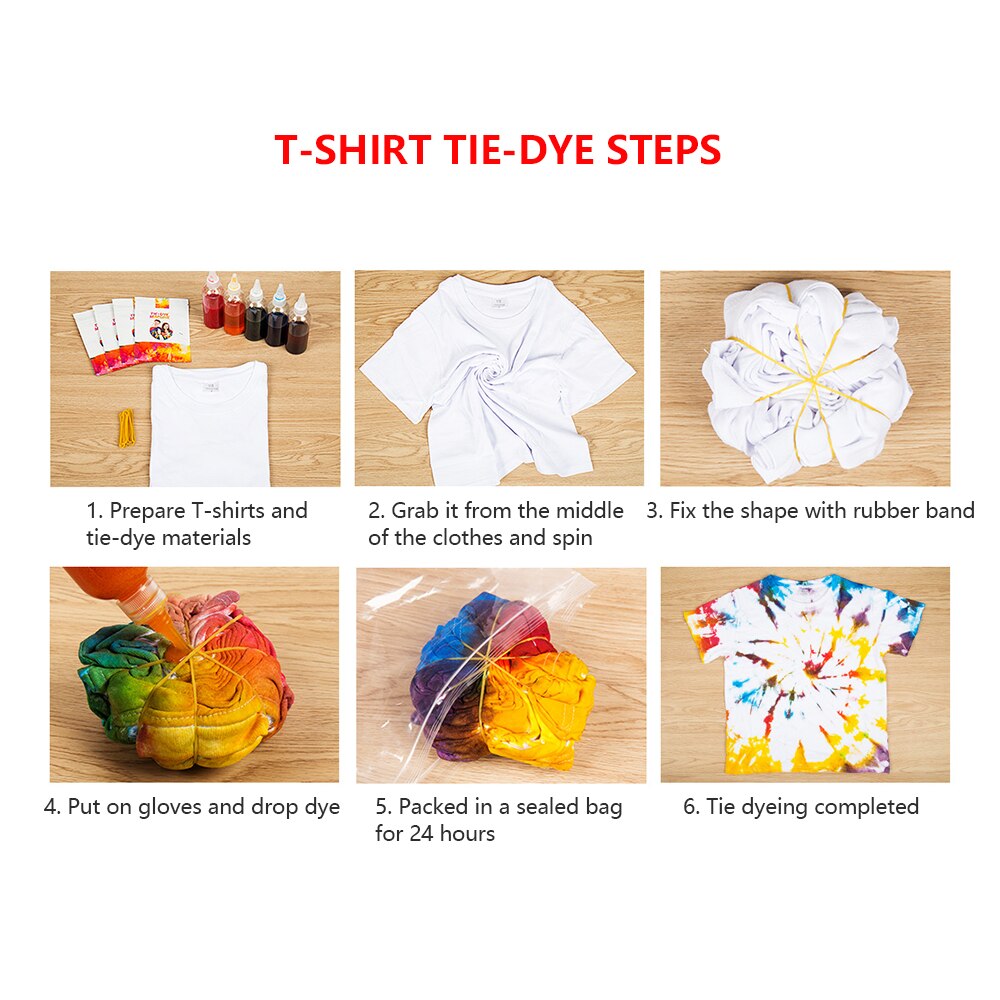 T-SHIRT TIE-DYE STEPS

1. Prepare T-shirts and tie-dye materials

2. Grab it from the middle of the clothes and spin

3. Fix the shape with rubber band

4. Put on gloves and drop dye

5. Packed in a sealed bag for 24 hours

6. Tie dyeing completed