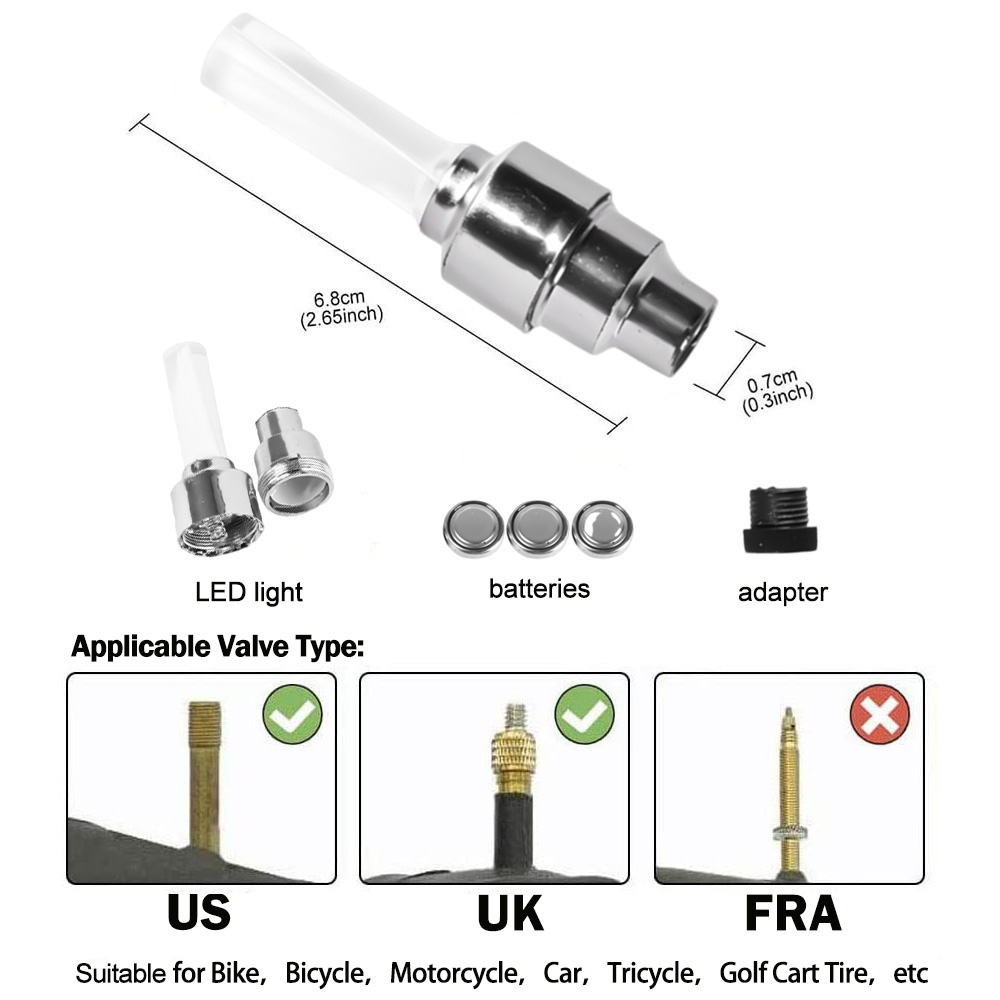 6.8cm
(2.65inch)

0.7cm
(0.3inch)

LED light

batteries

adapter

Applicable Valve Type:

US

UK

FRA

Suitable for Bike, Bicycle, Motorcycle, Car, Tricycle, Golf Cart Tire, etc