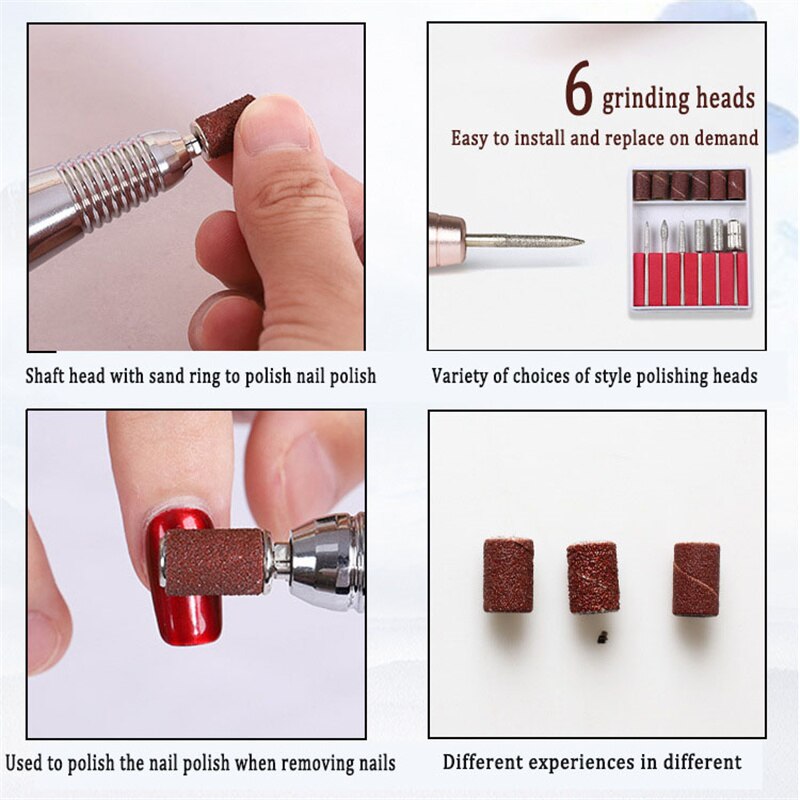 6 grinding heads
Easy to install and replace on demand

Shaft head with sand ring to polish nail polish

Variety of choices of style polishing heads

Used to polish the nail polish when removing nails

Different experiences in different