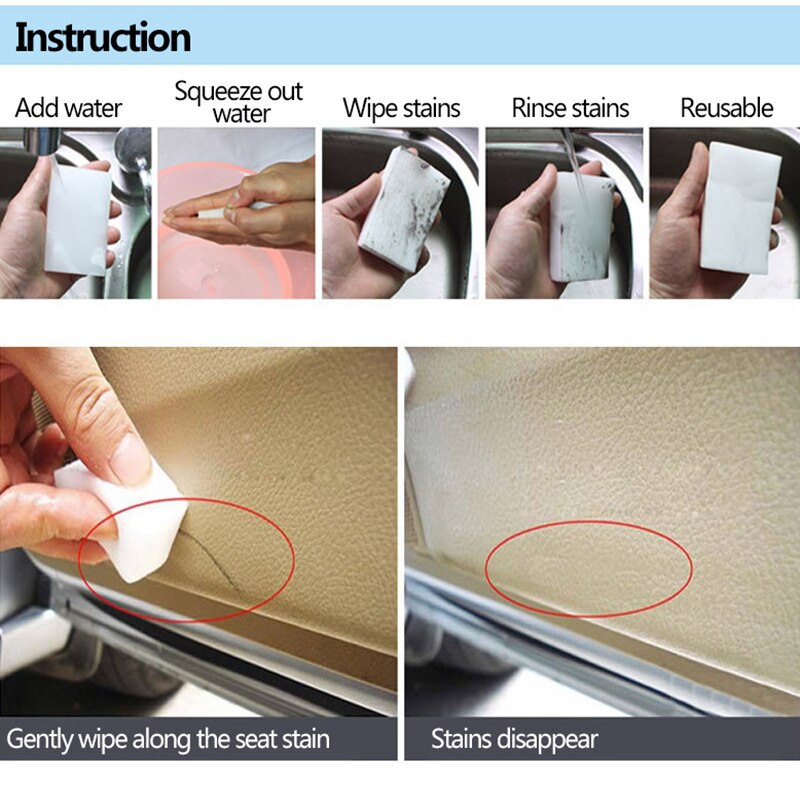 Instruction

Add water

Squeeze out water

Wipe stains

Rinse stains

Reusable

Gently wipe along the seat stain

Stains disappear