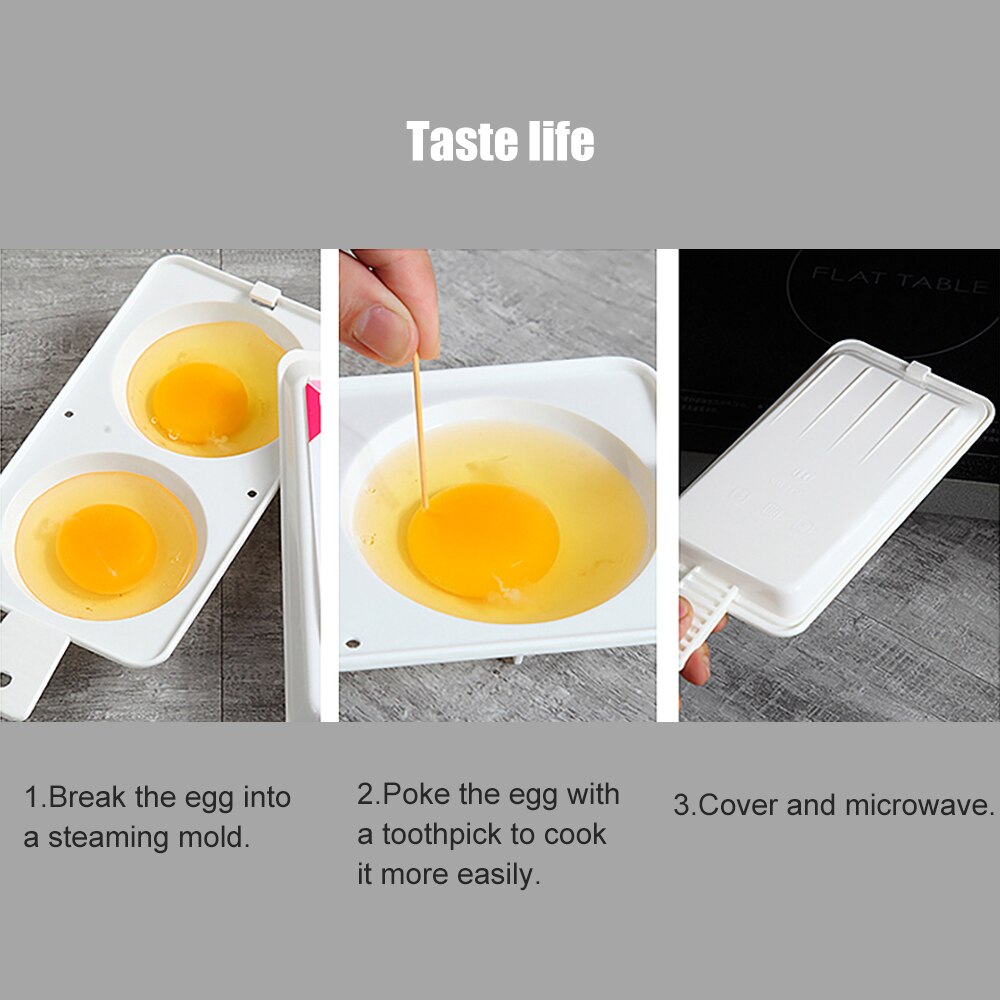 Taste life

FLAT TABLE

1.Break the egg into a steaming mold.

2.Poke the egg with a toothpick to cook it more easily.

3.Cover and microwave.