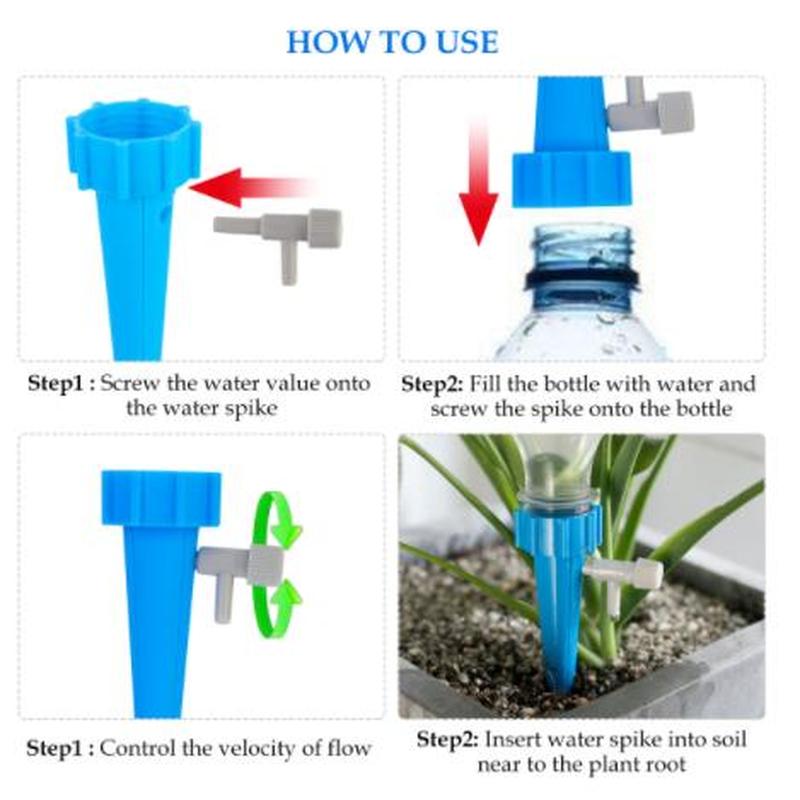 HOW TO USE

Step1 : Screw the water value onto the water spike

Step2: Fill the bottle with water and screw the spike onto the bottle

Step1 : Control the velocity of flow

Step2: Insert water spike into soil near to the plant root