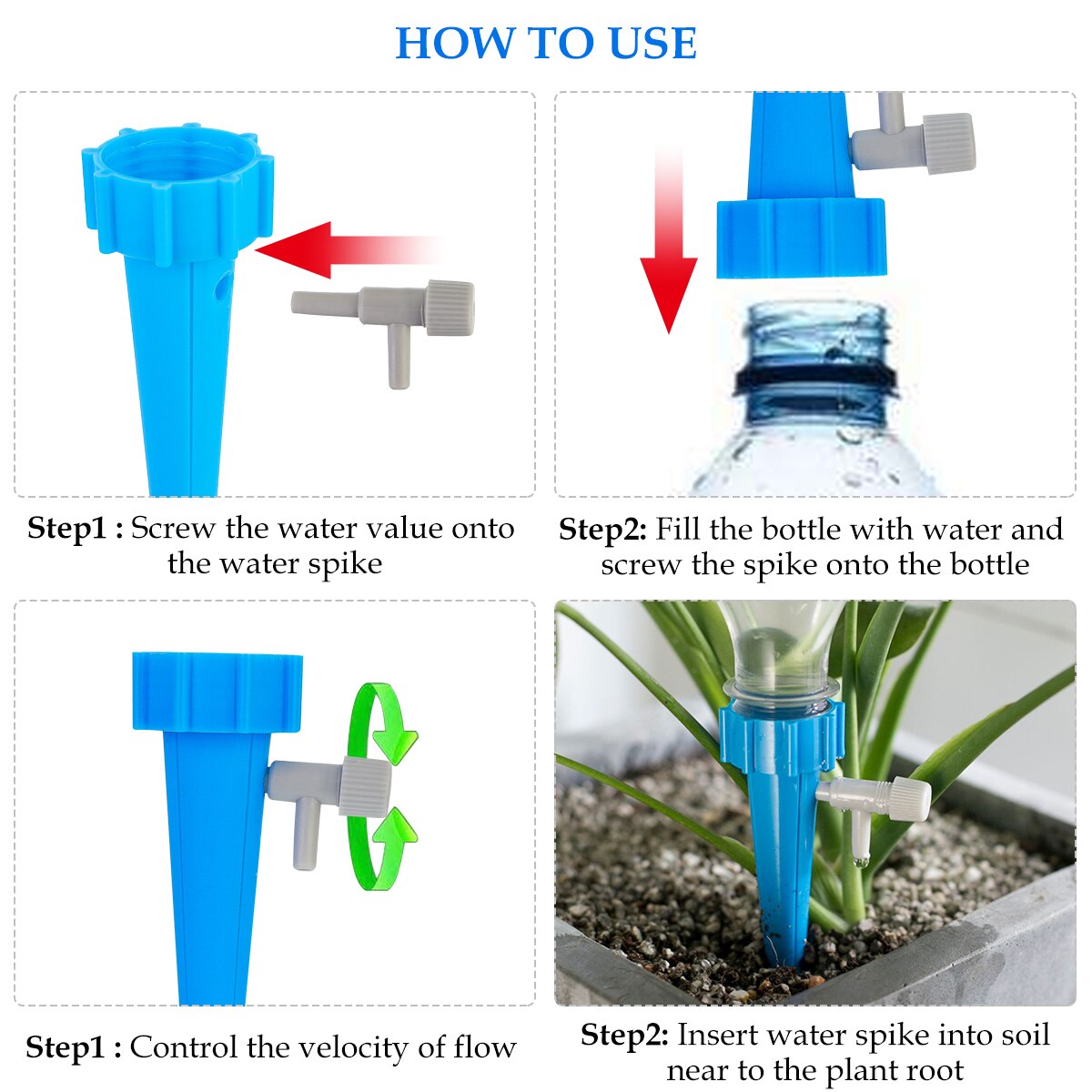 HOW TO USE

Step1 : Screw the water value onto the water spike

Step2: Fill the bottle with water and screw the spike onto the bottle

Step1 : Control the velocity of flow

Step2: Insert water spike into soil near to the plant root