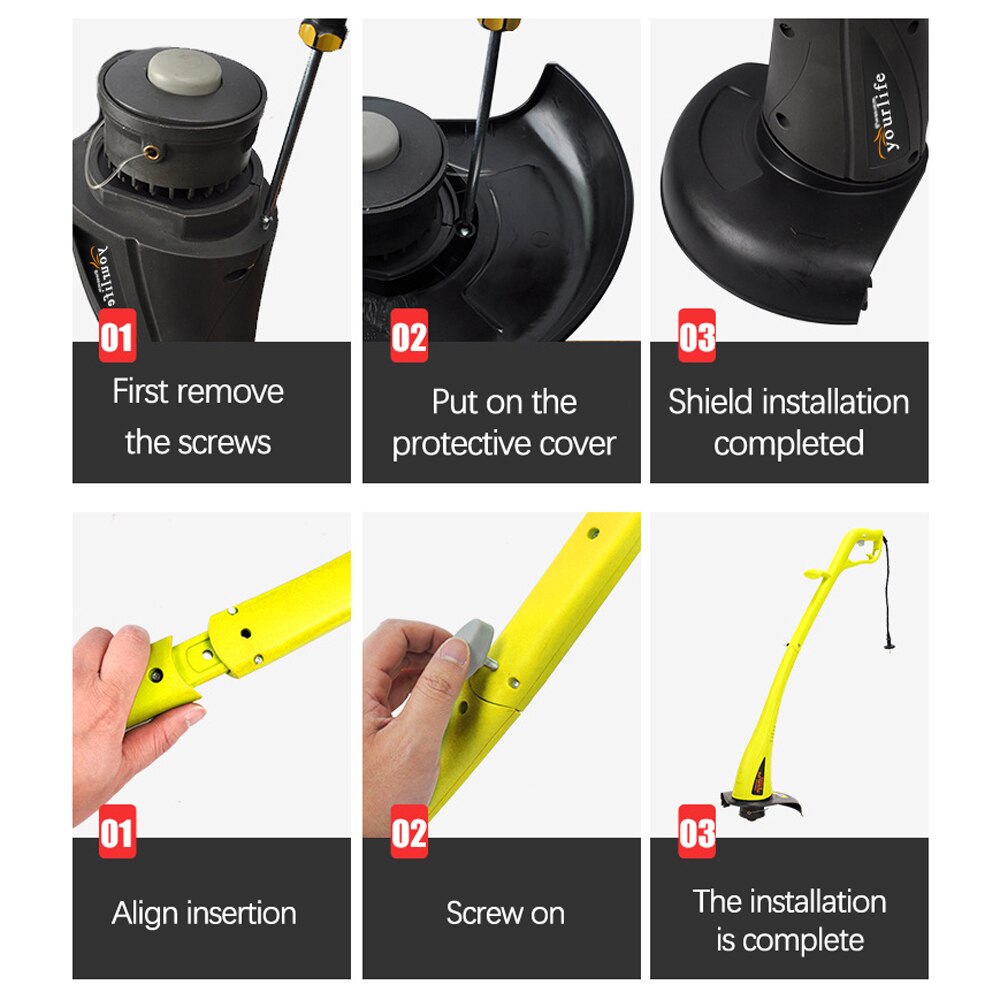 yourlife

01

First remove the screws

02

Put on the protective cover

yourlife

03

Shield installation completed

01

Align insertion

02

Screw on

03

The installation is complete