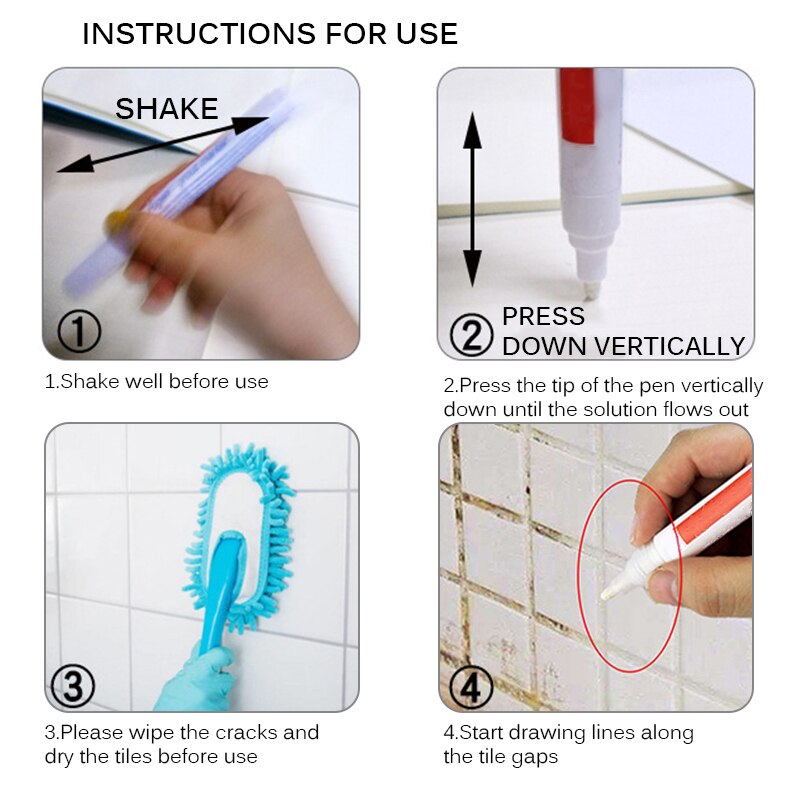 INSTRUCTIONS FOR USE

SHAKE

①

1.Shake well before use

② PRESS DOWN VERTICALLY

2.Press the tip of the pen vertically down until the solution flows out

③

3.Please wipe the cracks and dry the tiles before use

④

4.Start drawing lines along the tile gaps