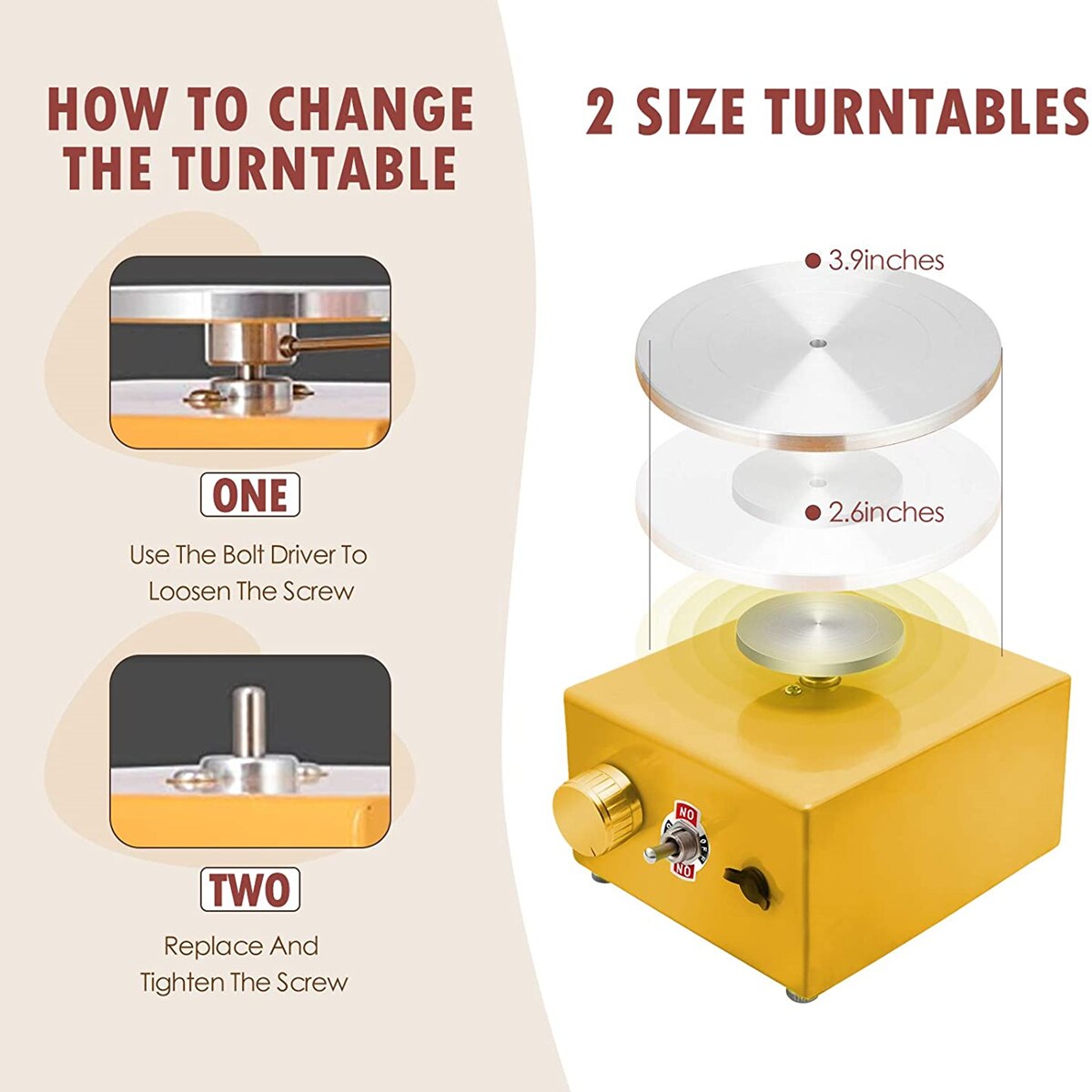 HOW TO CHANGE THE TURNTABLE

ONE

Use The Bolt Driver To Loosen The Screw

TWO

Replace And Tighten The Screw

2 SIZE TURNTABLES

3.9inches

2.6inches

NO

OFF

NO