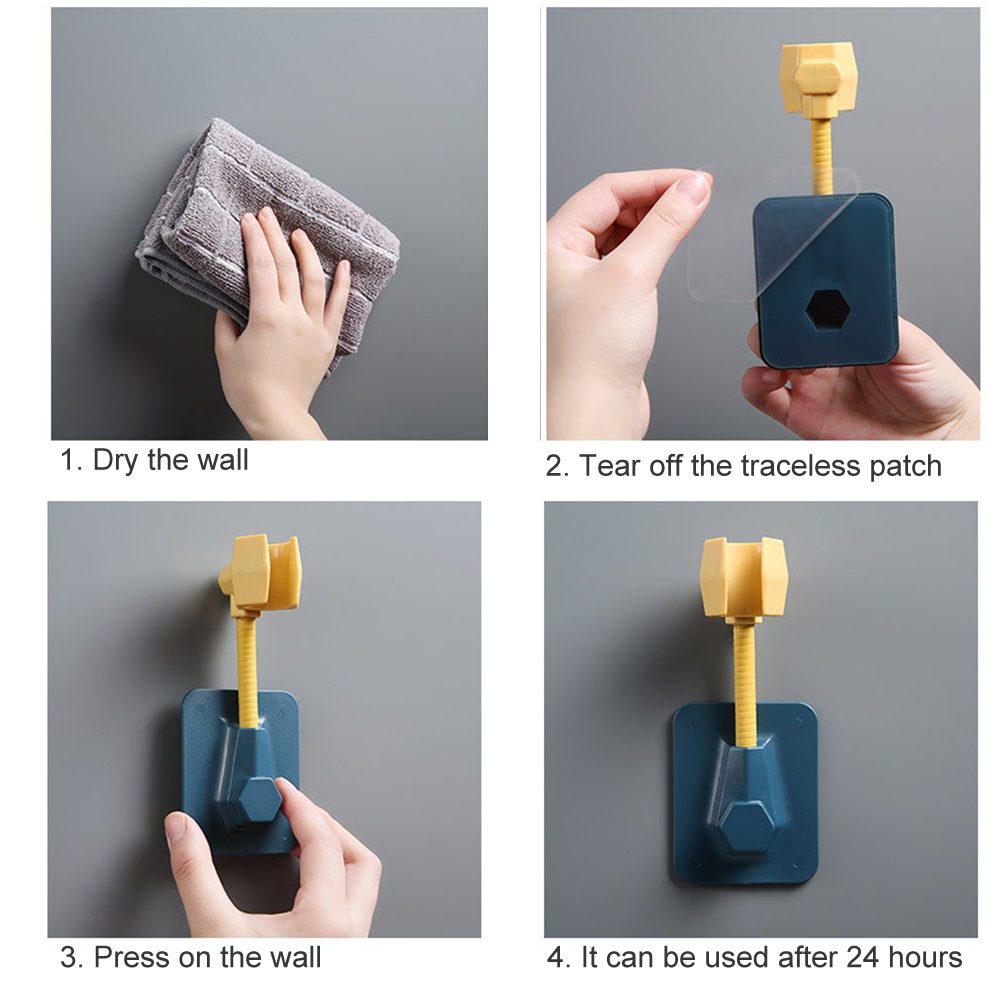 1. Dry the wall

2. Tear off the traceless patch

3. Press on the wall

4. It can be used after 24 hours