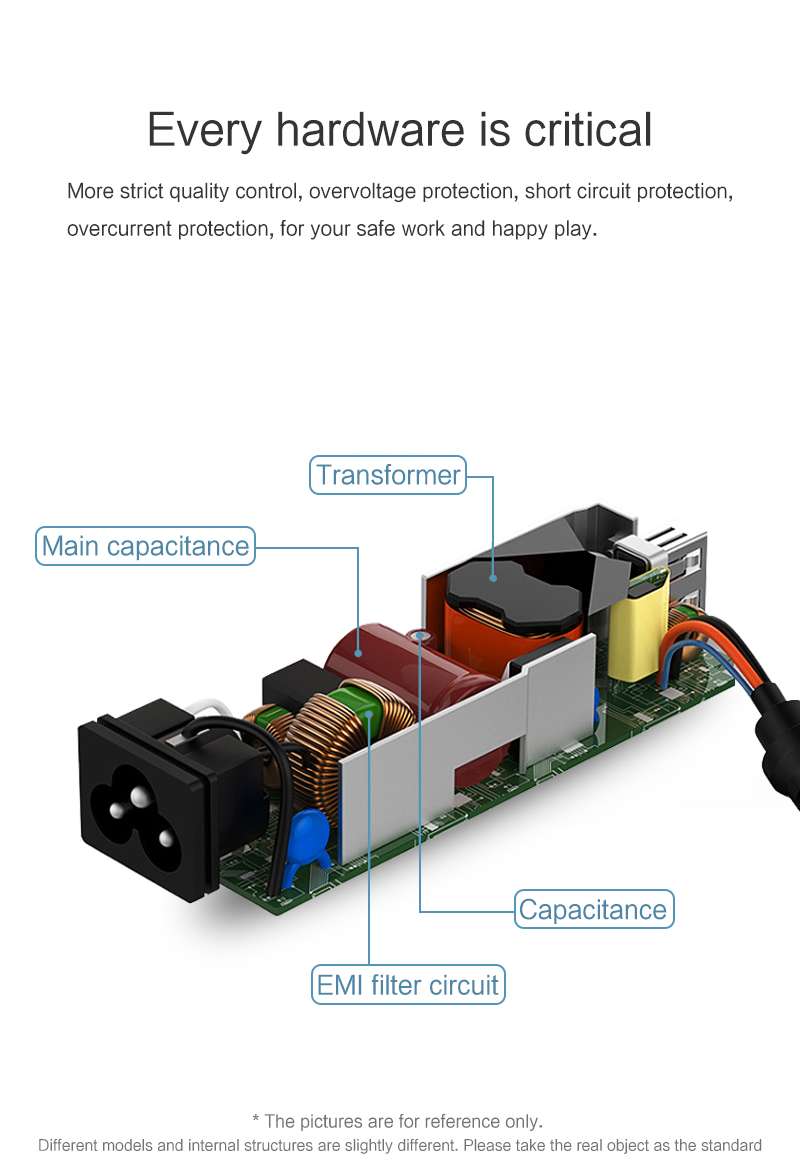 Every hardware is critical

More strict quality control, overvoltage protection, short circuit protection, overcurrent protection, for your safe work and happy play.

Transformer

Main capacitance

Capacitance

EMI filter circuit

* The pictures are for reference only.
Different models and internal structures are slightly different. Please take the real object as the standard