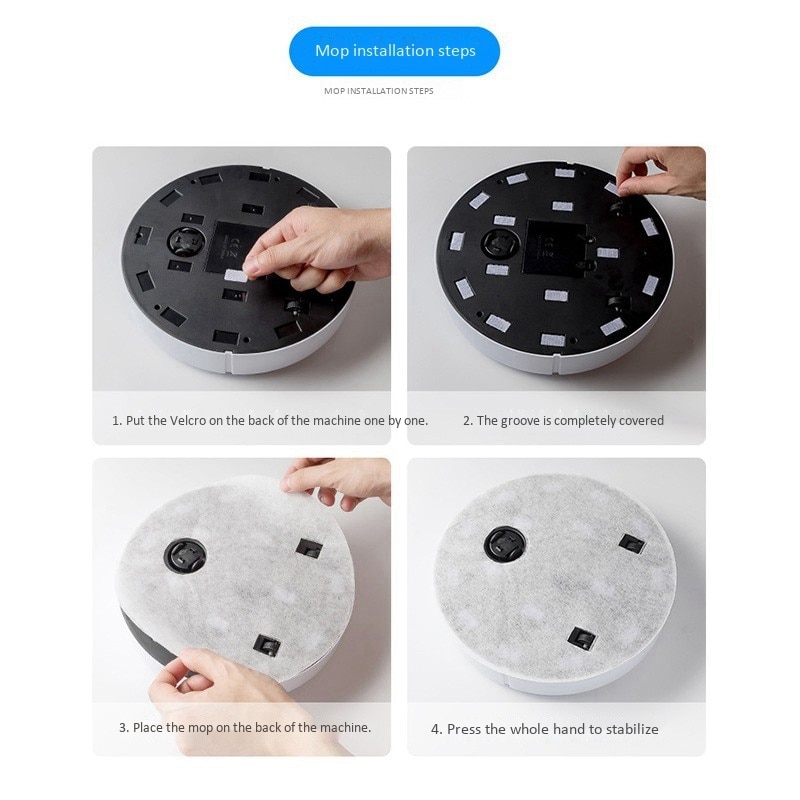 Mop installation steps

MOP INSTALLATION STEPS

1. Put the Velcro on the back of the machine one by one.

2. The groove is completely covered

3. Place the mop on the back of the machine.

4. Press the whole hand to stabilize