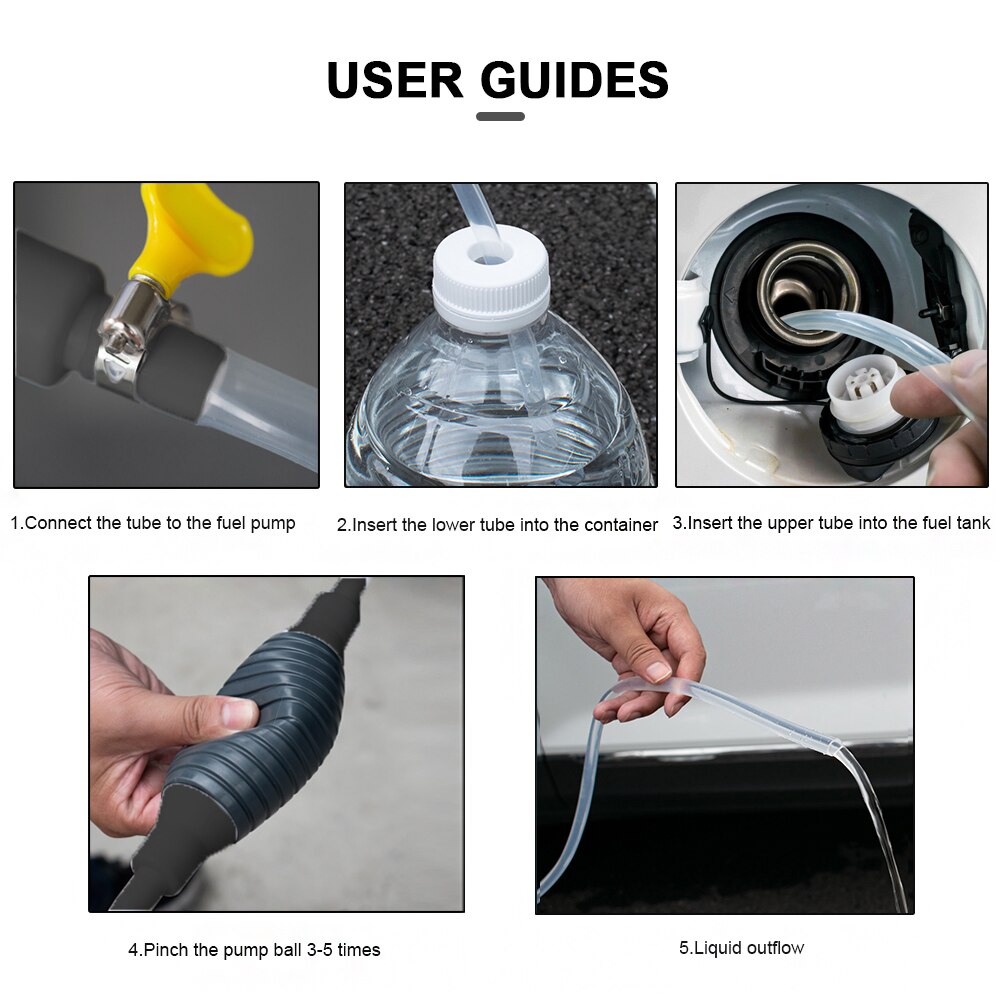 USER GUIDES

1.Connect the tube to the fuel pump

2.Insert the lower tube into the container

3.Insert the upper tube into the fuel tank

4.Pinch the pump ball 3-5 times

5.Liquid outflow