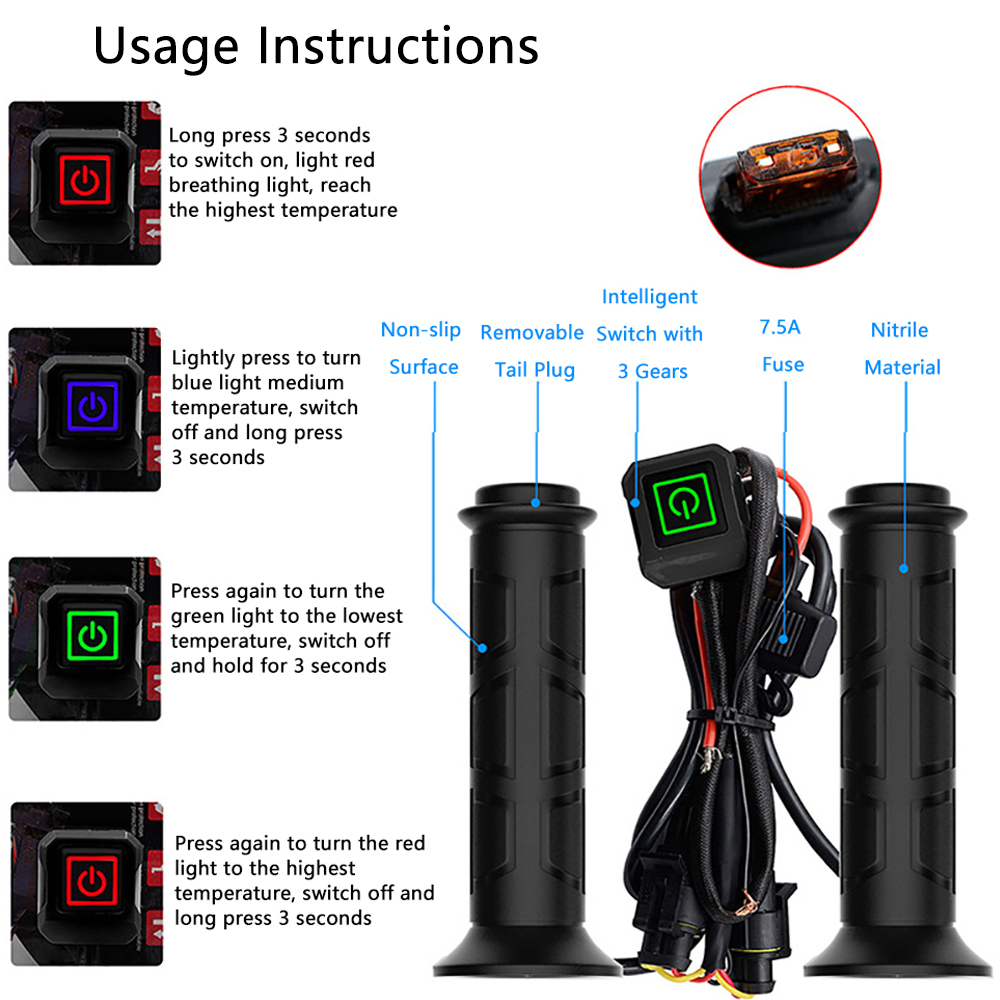 Usage Instructions

Long press 3 seconds to switch on, light red breathing light, reach the highest temperature

Lightly press to turn blue light medium temperature, switch off and long press 3 seconds

Press again to turn the green light to the lowest temperature, switch off and hold for 3 seconds

Press again to turn the red light to the highest temperature, switch off and long press 3 seconds

Non-slip Surface

Removable Tail Plug

Intelligent Switch with 3 Gears

7.5A Fuse

Nitrile Material