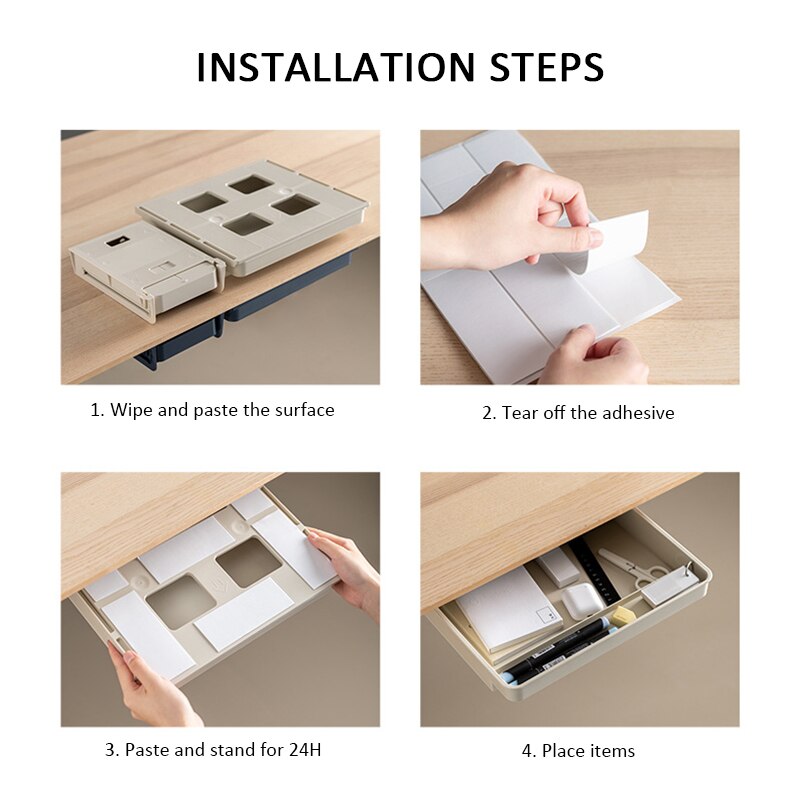 INSTALLATION STEPS

1. Wipe and paste the surface

2. Tear off the adhesive

3. Paste and stand for 24H

4. Place items