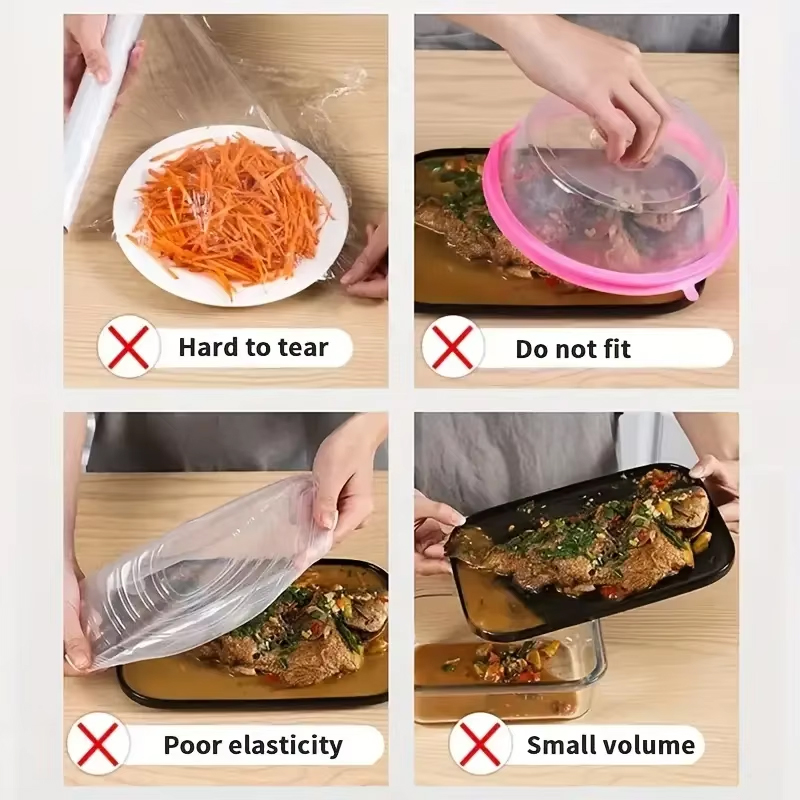 Hard to tear

Do not fit

Poor elasticity

Small volume