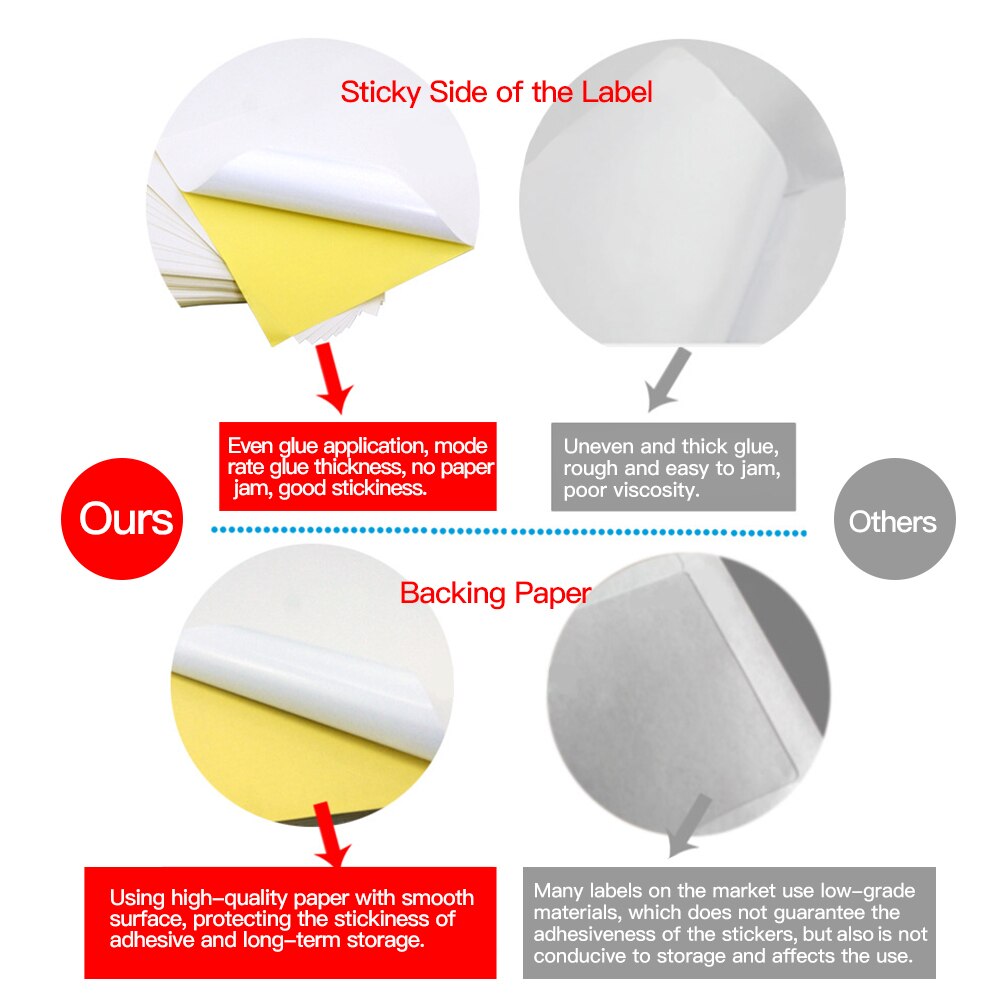 Sticky Side of the Label

Even glue application, mode rate glue thickness, no paper jam, good stickiness.

Uneven and thick glue, rough and easy to jam, poor viscosity.

Ours

Others

Backing Paper

Using high-quality paper with smooth surface, protecting the stickiness of adhesive and long-term storage.

Many labels on the market use low-grade materials, which does not guarantee the adhesiveness of the stickers, but also is not conducive to storage and affects the use.