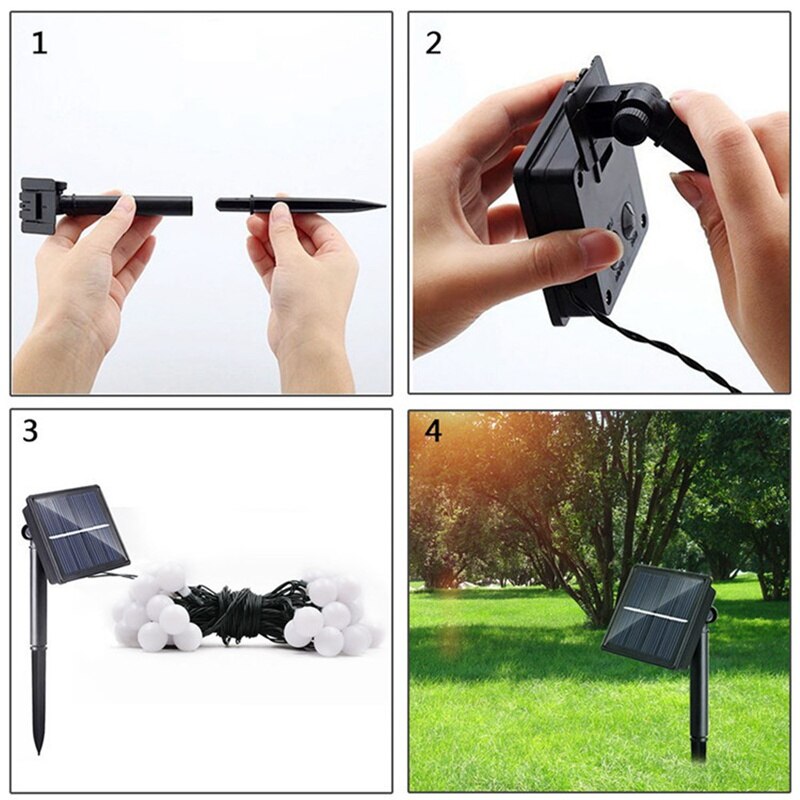 1

2

3

4