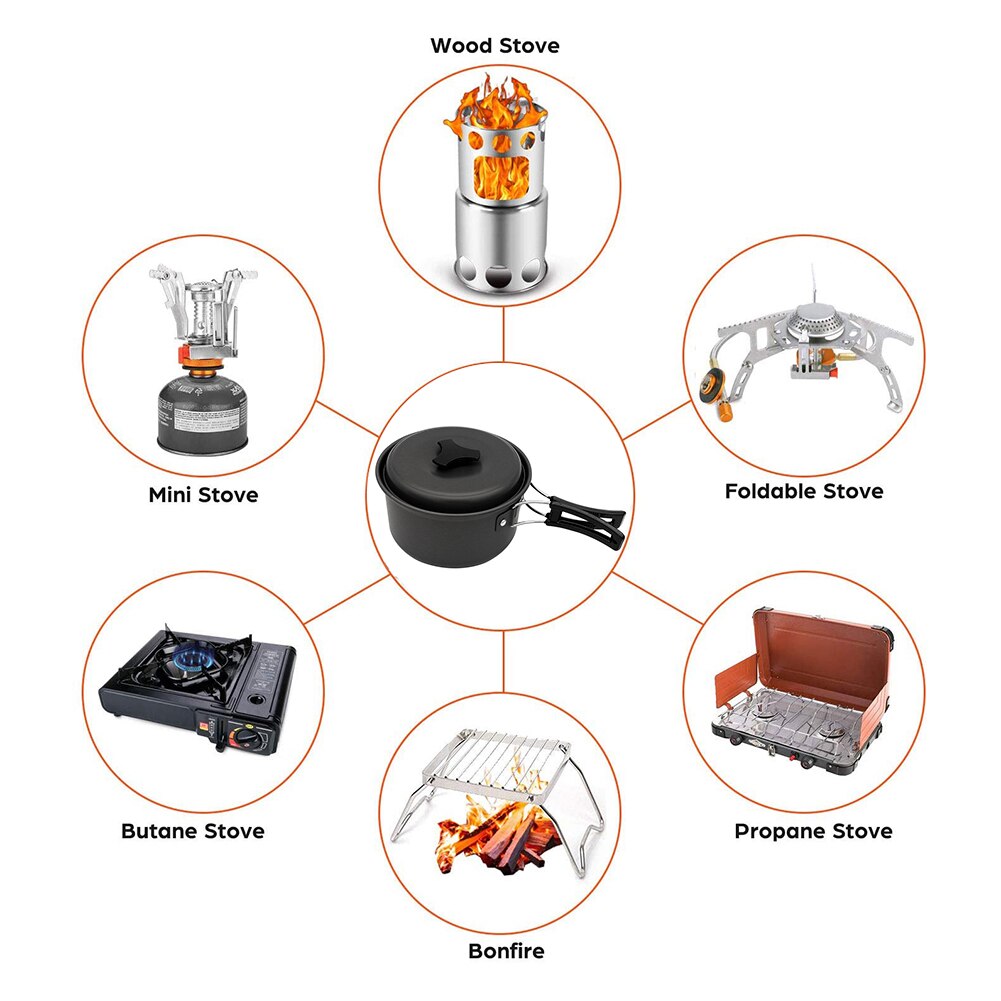 Wood Stove

Mini Stove

Foldable Stove

Butane Stove

Propane Stove

Bonfire