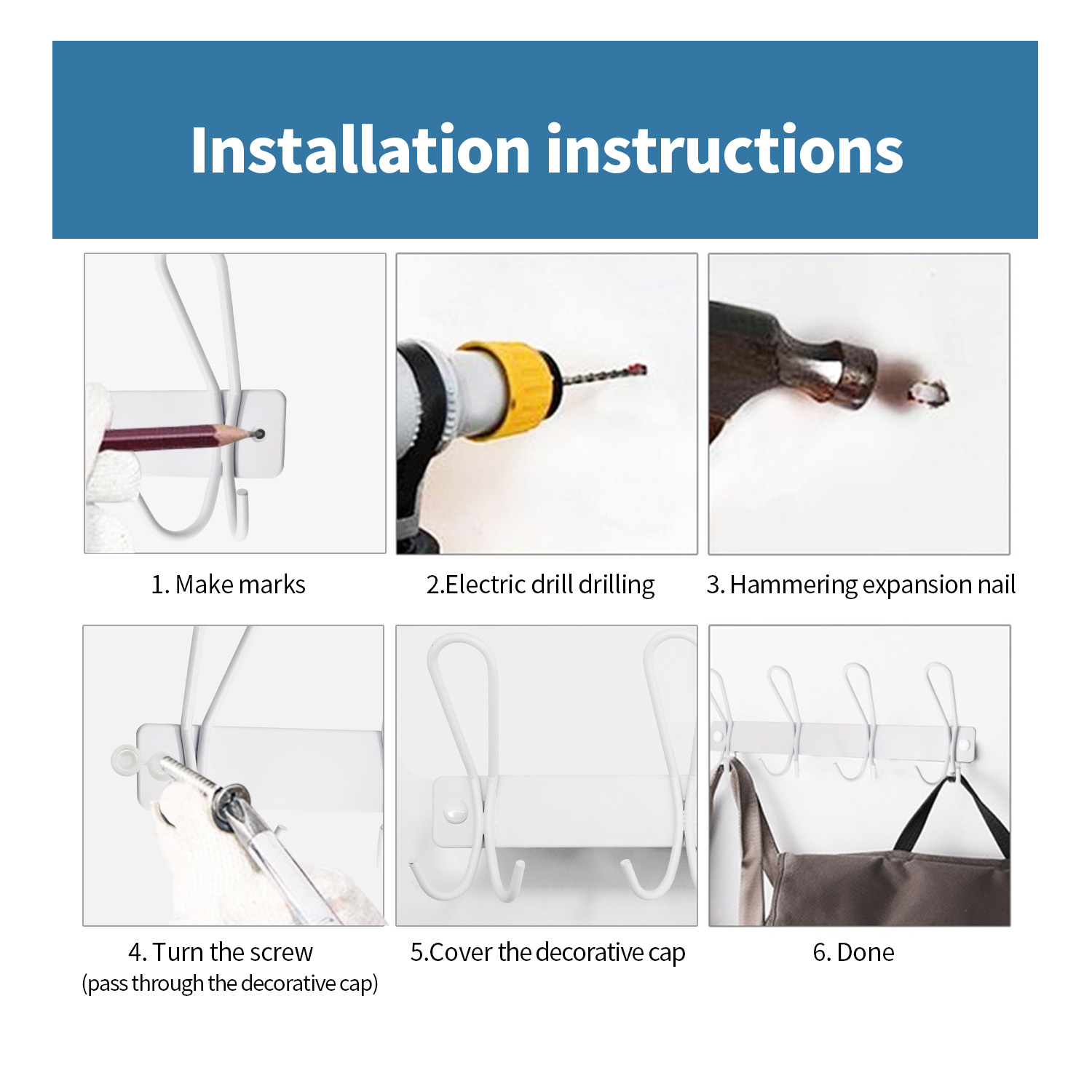 Installation instructions

1. Make marks

2.Electric drill drilling

3. Hammering expansion nail

4. Turn the screw
(pass through the decorative cap)

5.Cover the decorative cap

6. Done