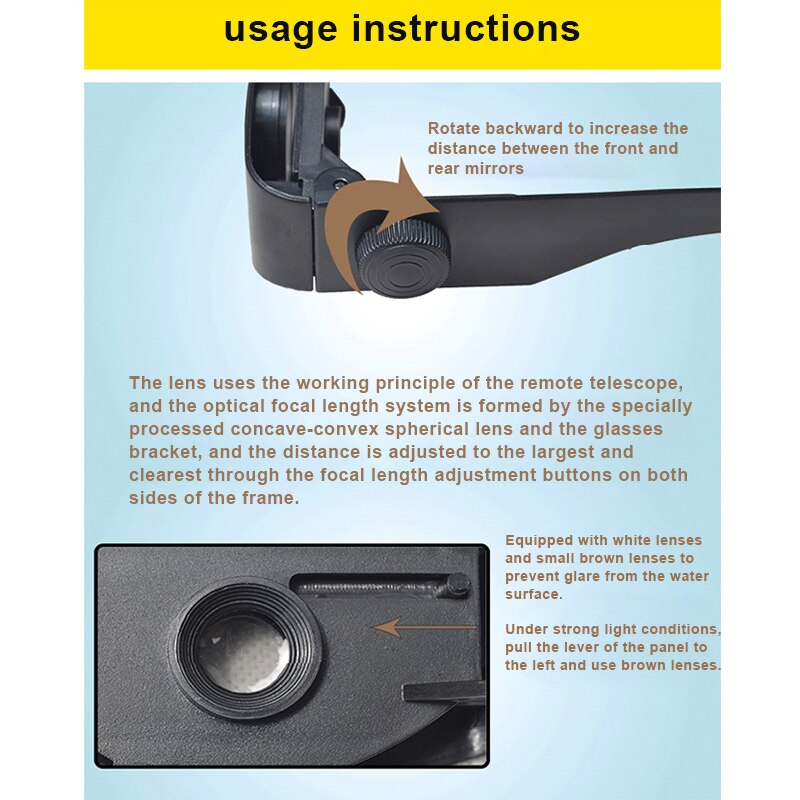 usage instructions

Rotate backward to increase the distance between the front and rear mirrors

The lens uses the working principle of the remote telescope, and the optical focal length system is formed by the specially processed concave-convex spherical lens and the glasses bracket, and the distance is adjusted to the largest and clearest through the focal length adjustment buttons on both sides of the frame.

Equipped with white lenses and small brown lenses to prevent glare from the water surface.

Under strong light conditions, pull the lever of the panel to the left and use brown lenses.