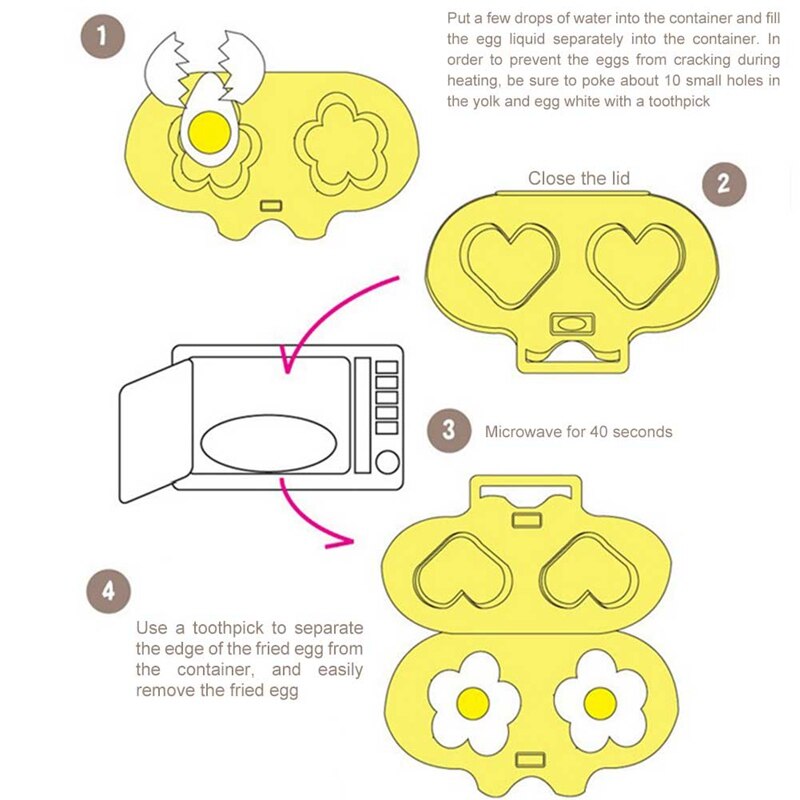 1

Put a few drops of water into the container and fill the egg liquid separately into the container. In order to prevent the eggs from cracking during heating, be sure to poke about 10 small holes in the yolk and egg white with a toothpick

Close the lid

2

3

Microwave for 40 seconds

4

Use a toothpick to separate the edge of the fried egg from the container, and easily remove the fried egg