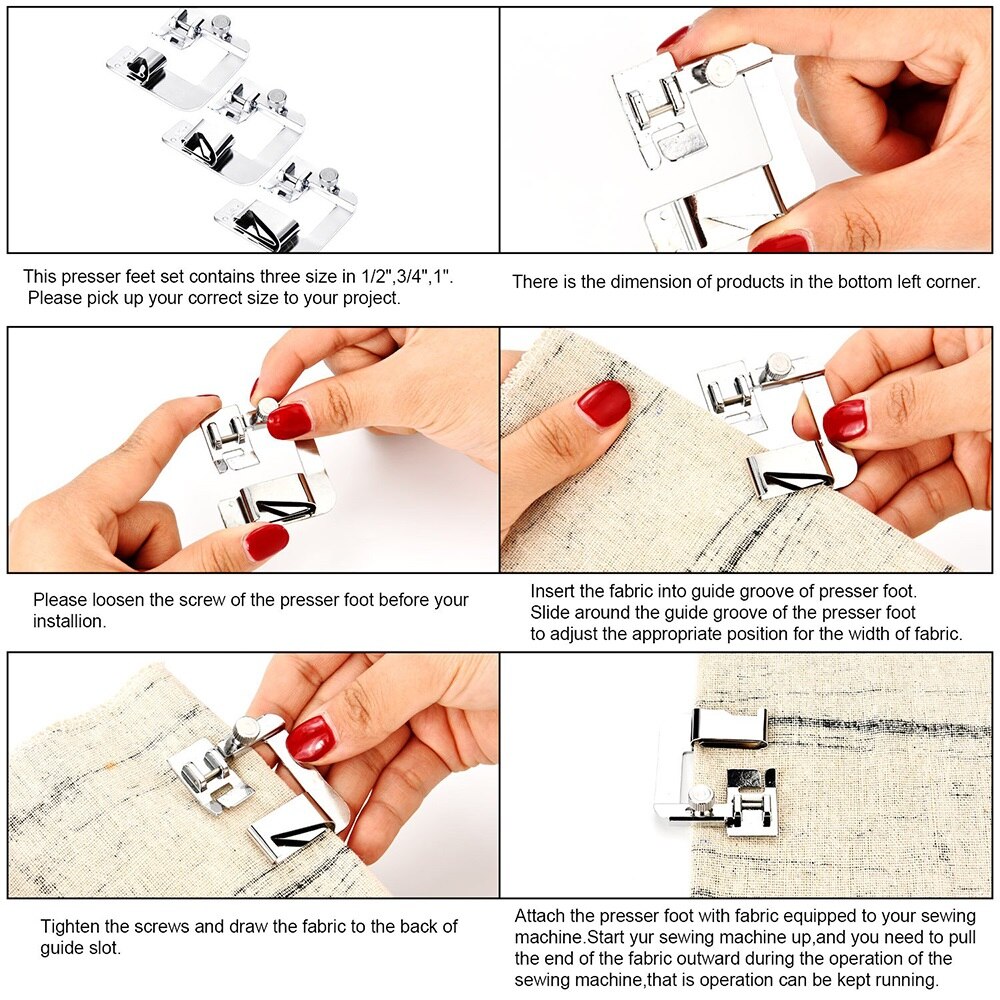 This presser feet set contains three size in 1/2",3/4",1". Please pick up your correct size to your project.

There is the dimension of products in the bottom left corner.

Please loosen the screw of the presser foot before your installion.

Insert the fabric into guide groove of presser foot. Slide around the guide groove of the presser foot to adjust the appropriate position for the width of fabric.

Tighten the screws and draw the fabric to the back of guide slot.

Attach the presser foot with fabric equipped to your sewing machine.Start yur sewing machine up,and you need to pull the end of the fabric outward during the operation of the sewing machine,that is operation can be kept running.