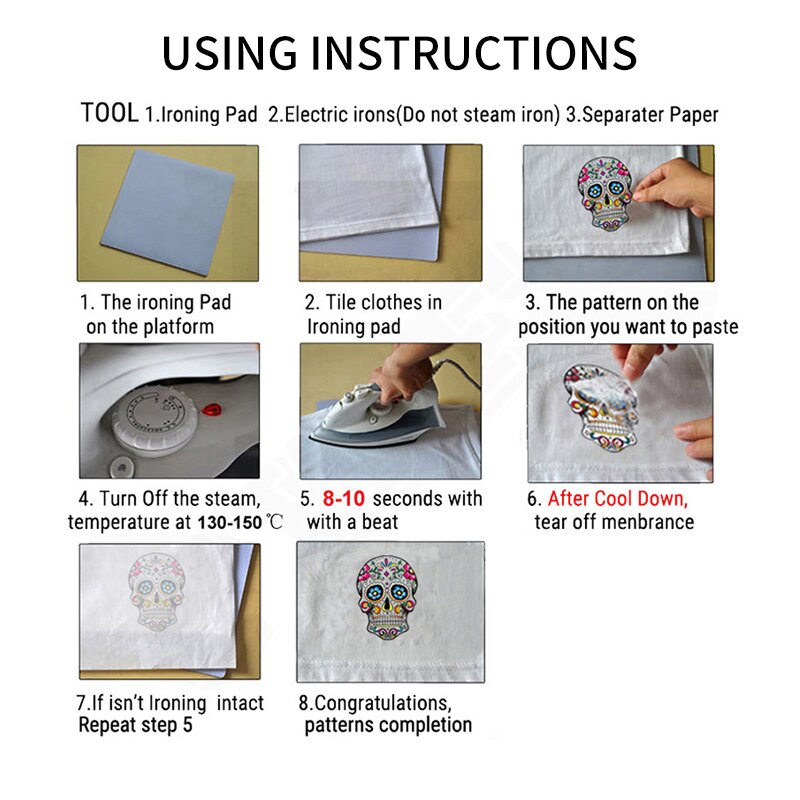 USING INSTRUCTIONS

TOOL 1.Ironing Pad 2.Electric irons(Do not steam iron) 3.Separater Paper

1. The ironing Pad on the platform

2. Tile clothes in Ironing pad

3. The pattern on the position you want to paste

4. Turn Off the steam, temperature at 130-150 ℃

5. 8-10 seconds with with a beat

6. After Cool Down, tear off menbrance

7.If isn't Ironing intact Repeat step 5

8.Congratulations, patterns completion