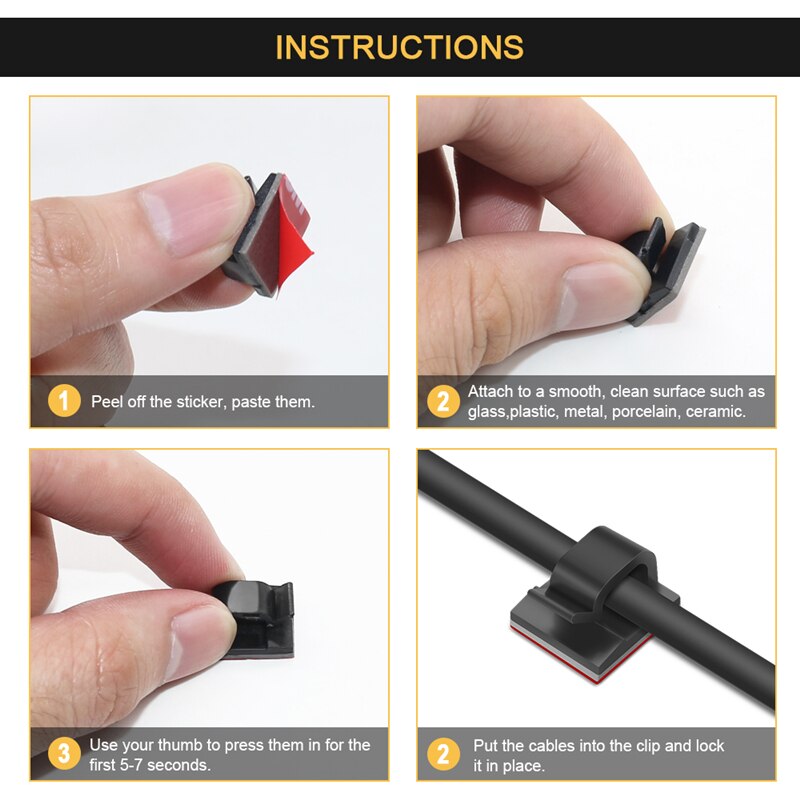 INSTRUCTIONS

1 Peel off the sticker, paste them.

2 Attach to a smooth, clean surface such as glass,plastic, metal, porcelain, ceramic.

3 Use your thumb to press them in for the first 5-7 seconds.

2 Put the cables into the clip and lock it in place.