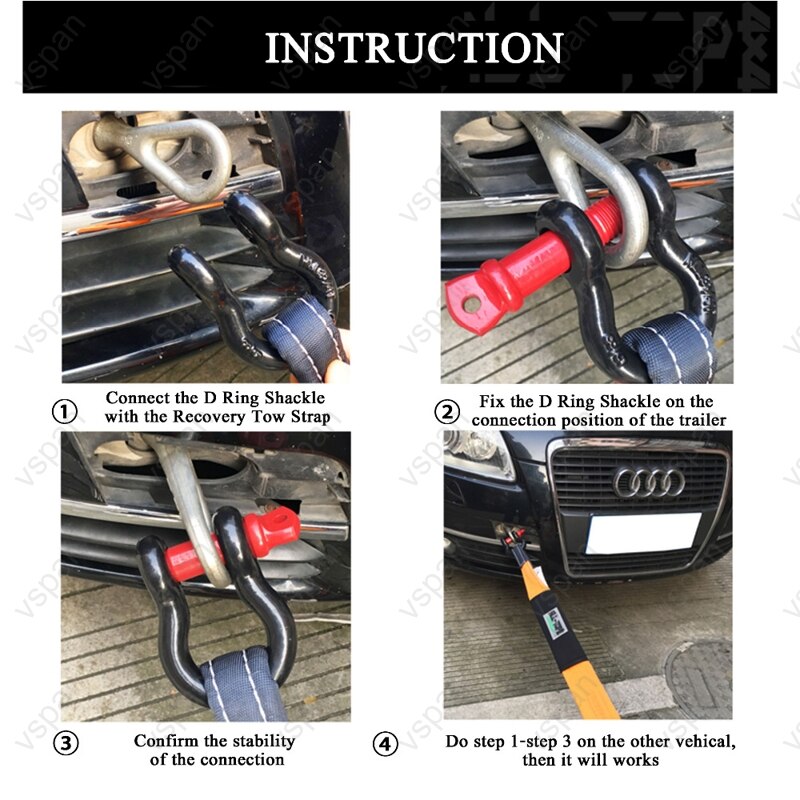 INSTRUCTION

① Connect the D Ring Shackle with the Recovery Tow Strap

② Fix the D Ring Shackle on the connection position of the trailer

③ Confirm the stability of the connection

④ Do step 1-step 3 on the other vehical, then it will works

vspan