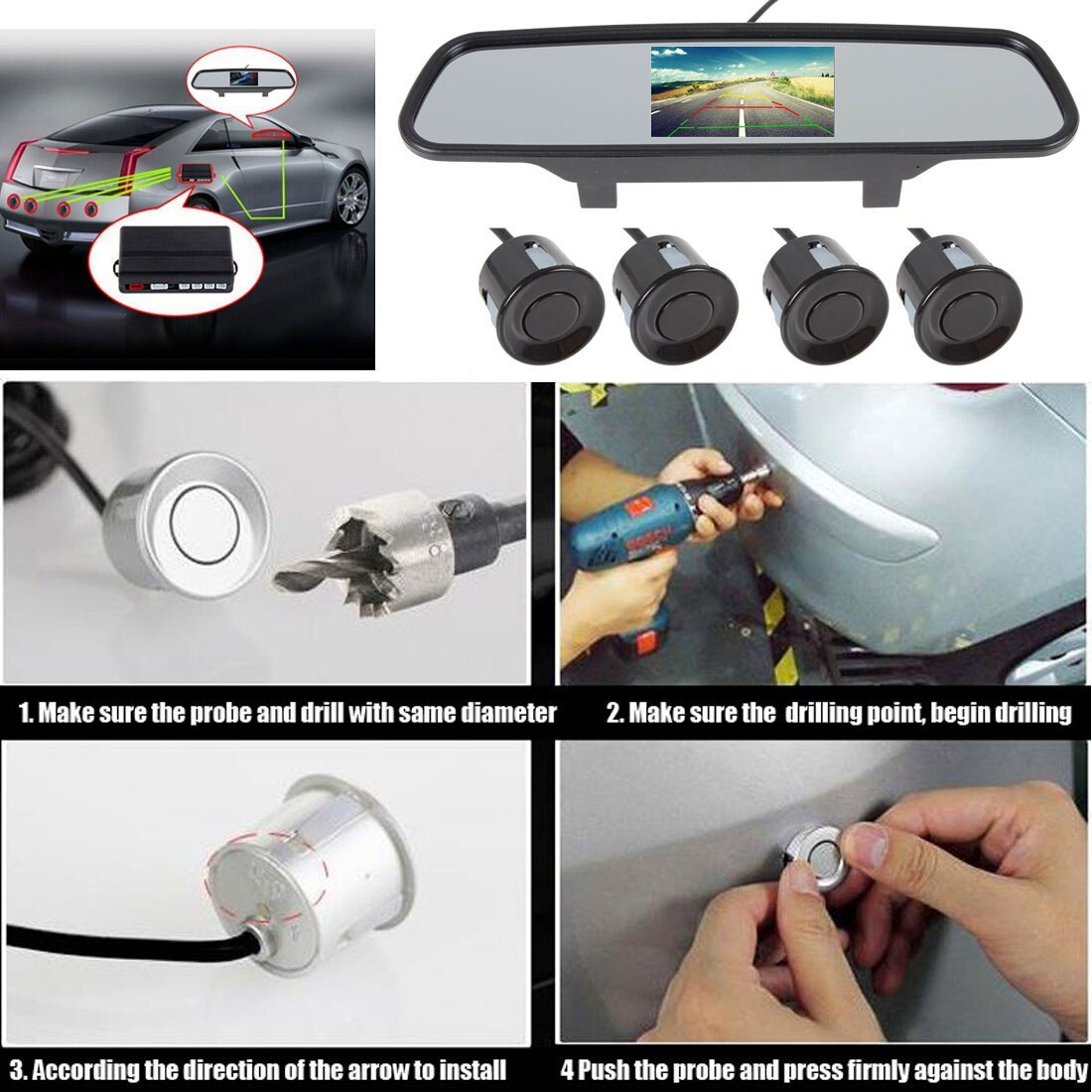 1. Make sure the probe and drill with same diameter

2. Make sure the drilling point, begin drilling

3. According the direction of the arrow to install

4 Push the probe and press firmly against the body