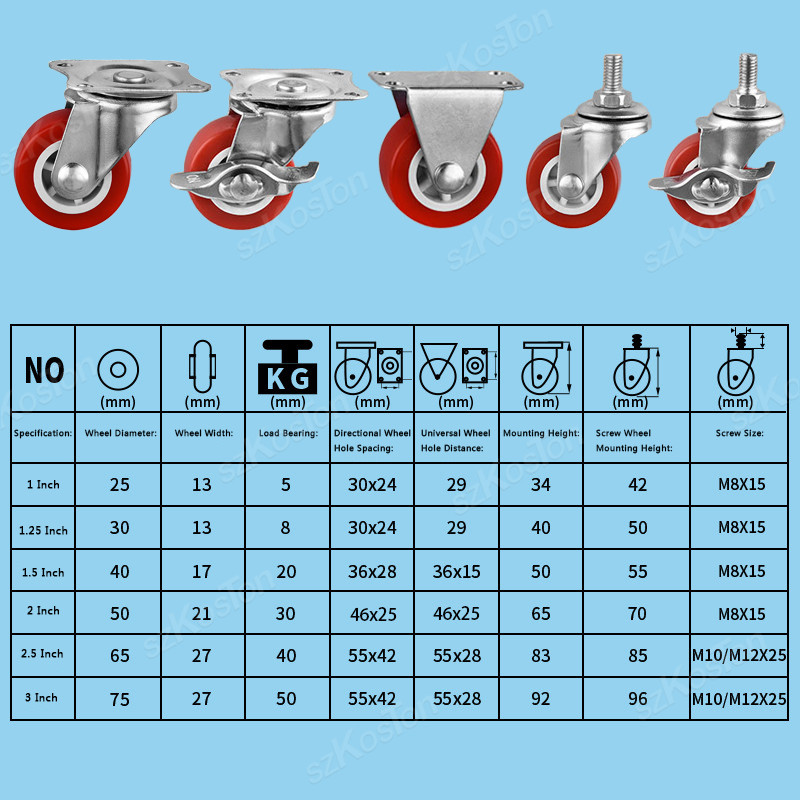 szKosTon

| NO | (mm) | (mm) | KG (mm) | (mm) | (mm) | (mm) | (mm) | (mm) |
|---|---|---|---|---|---|---|---|---|
| Specification: | Wheel Diameter: | Wheel Width: | Load Bearing: | Directional Wheel Hole Spacing: | Universal Wheel Hole Distance: | Mounting Height: | Screw Wheel Mounting Height: | Screw Size: |
| 1 Inch | 25 | 13 | 5 | 30x24 | 29 | 34 | 42 | M8X15 |
| 1.25 Inch | 30 | 13 | 8 | 30x24 | 29 | 40 | 50 | M8X15 |
| 1.5 Inch | 40 | 17 | 20 | 36x28 | 36x15 | 50 | 55 | M8X15 |
| 2 Inch | 50 | 21 | 30 | 46x25 | 46x25 | 65 | 70 | M8X15 |
| 2.5 Inch | 65 | 27 | 40 | 55x42 | 55x28 | 83 | 85 | M10/M12X25 |
| 3 Inch | 75 | 27 | 50 | 55x42 | 55x28 | 92 | 96 | M10/M12X25 |