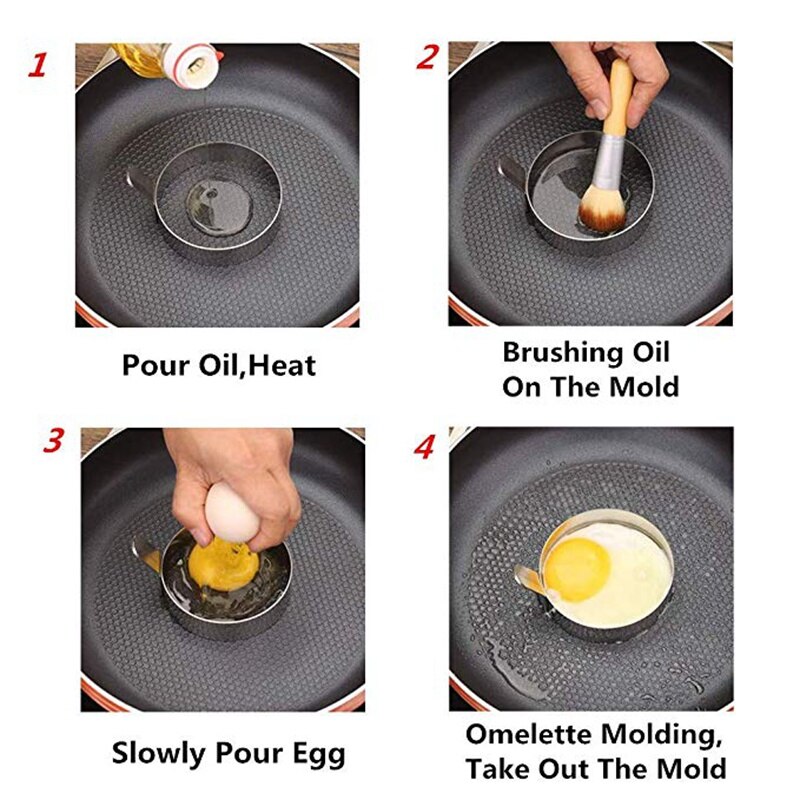 1

Pour Oil,Heat

2

Brushing Oil On The Mold

3

Slowly Pour Egg

4

Omelette Molding, Take Out The Mold