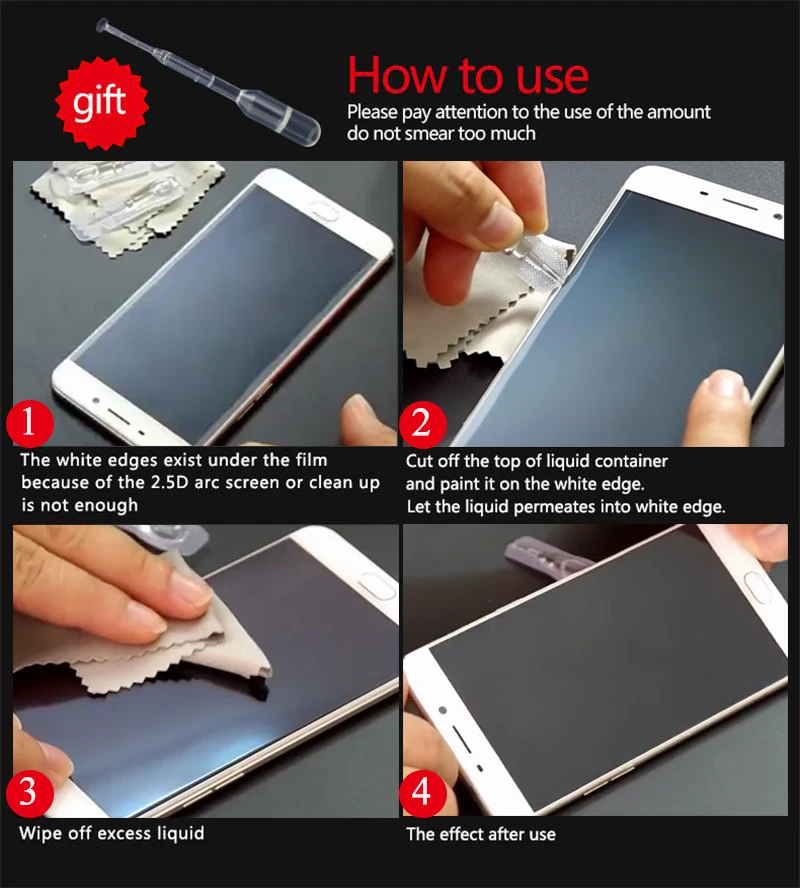 gift

How to use
Please pay attention to the use of the amount do not smear too much

1
The white edges exist under the film because of the 2.5D arc screen or clean up is not enough

2
Cut off the top of liquid container and paint it on the white edge. Let the liquid permeates into white edge.

3
Wipe off excess liquid

4
The effect after use