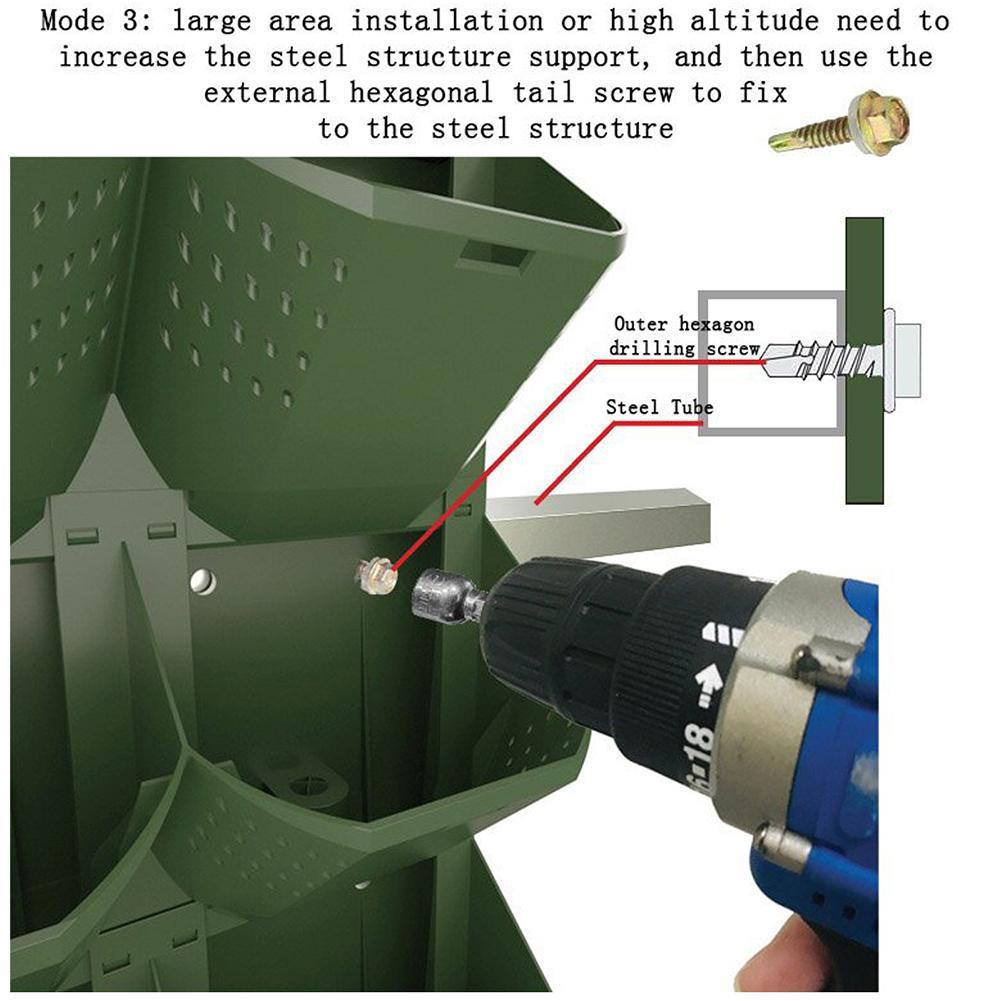 Mode 3: large area installation or high altitude need to increase the steel structure support, and then use the external hexagonal tail screw to fix to the steel structure

Outer hexagon drilling screw

Steel Tube

18