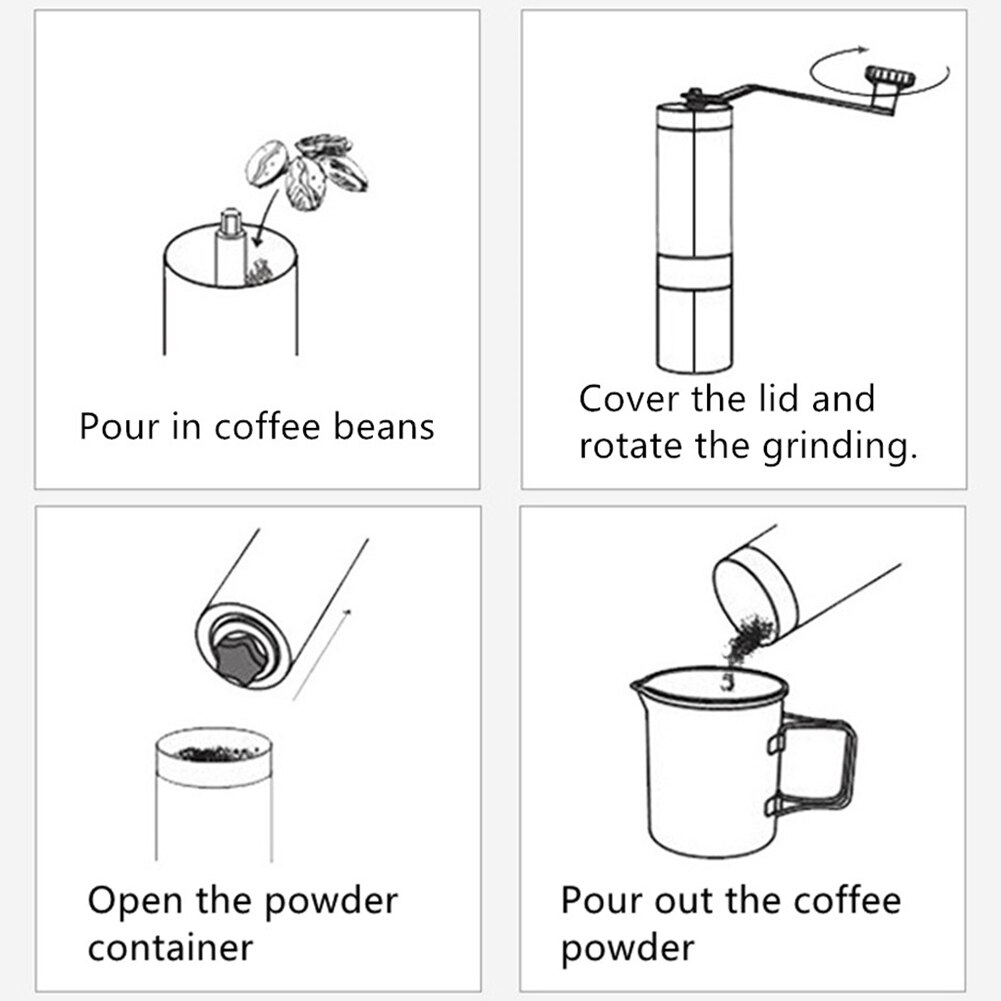 Pour in coffee beans

Cover the lid and rotate the grinding.

Open the powder container

Pour out the coffee powder