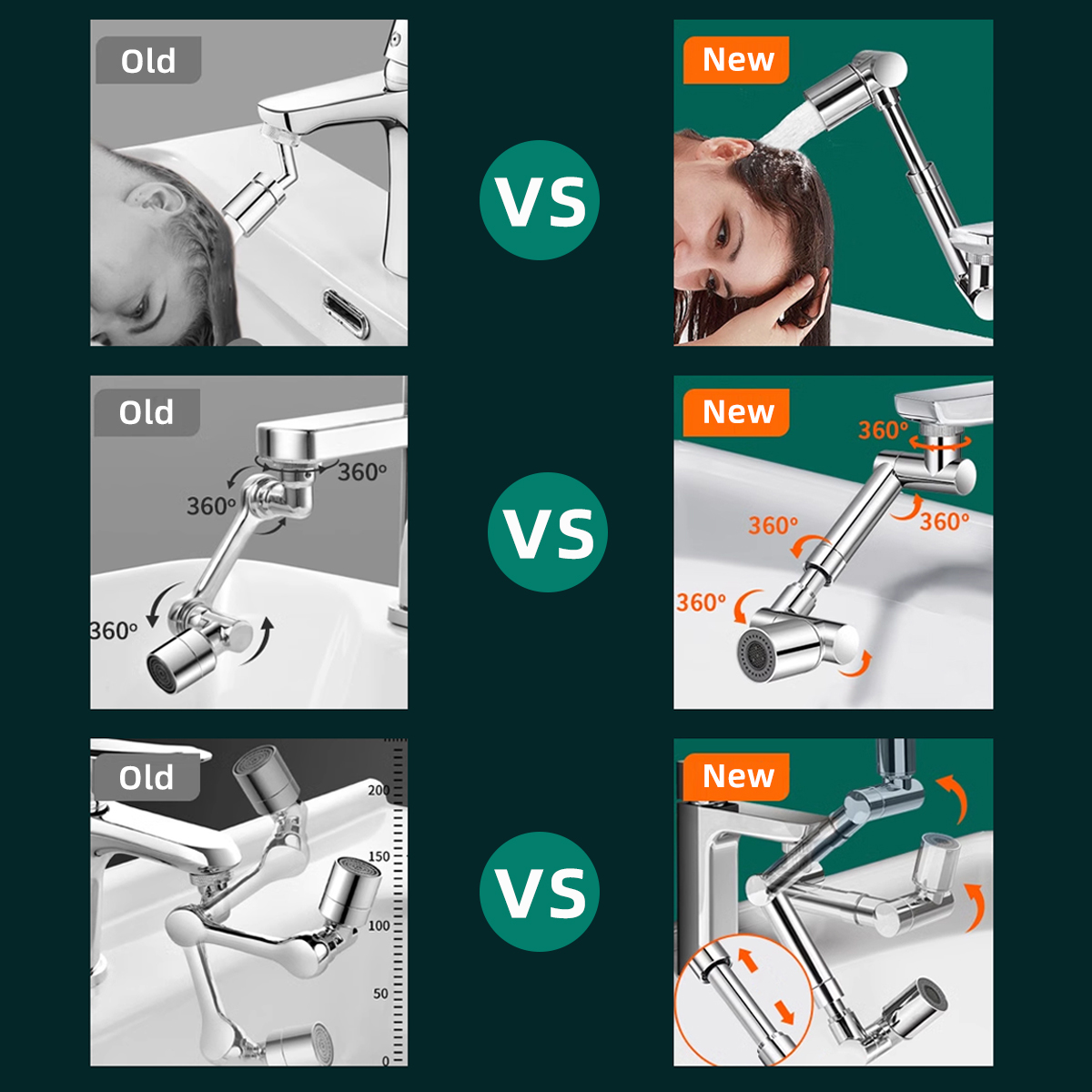 Old

VS

New

Old

360°

360°

360°

VS

New

360°

360°

360°

360°

Old

200

150

100

50

0

VS

New