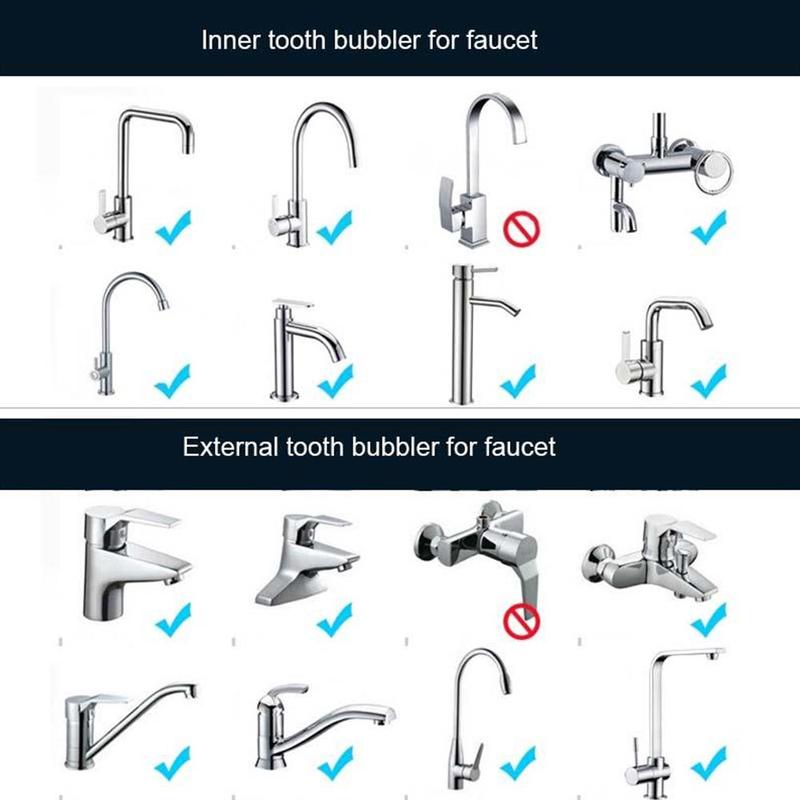 Inner tooth bubbler for faucet

External tooth bubbler for faucet