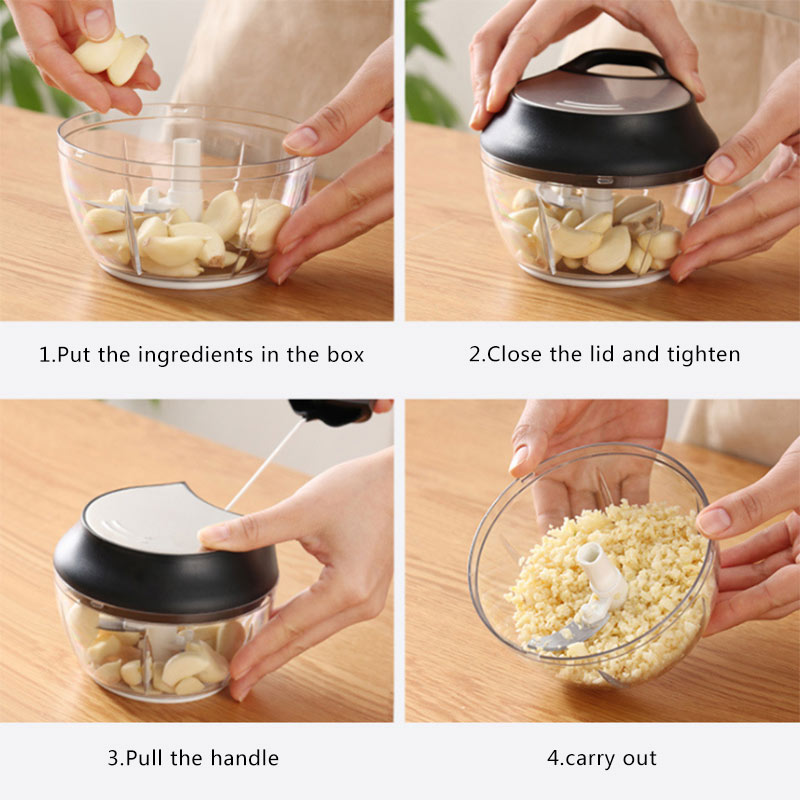 1.Put the ingredients in the box

2.Close the lid and tighten

3.Pull the handle

4.carry out