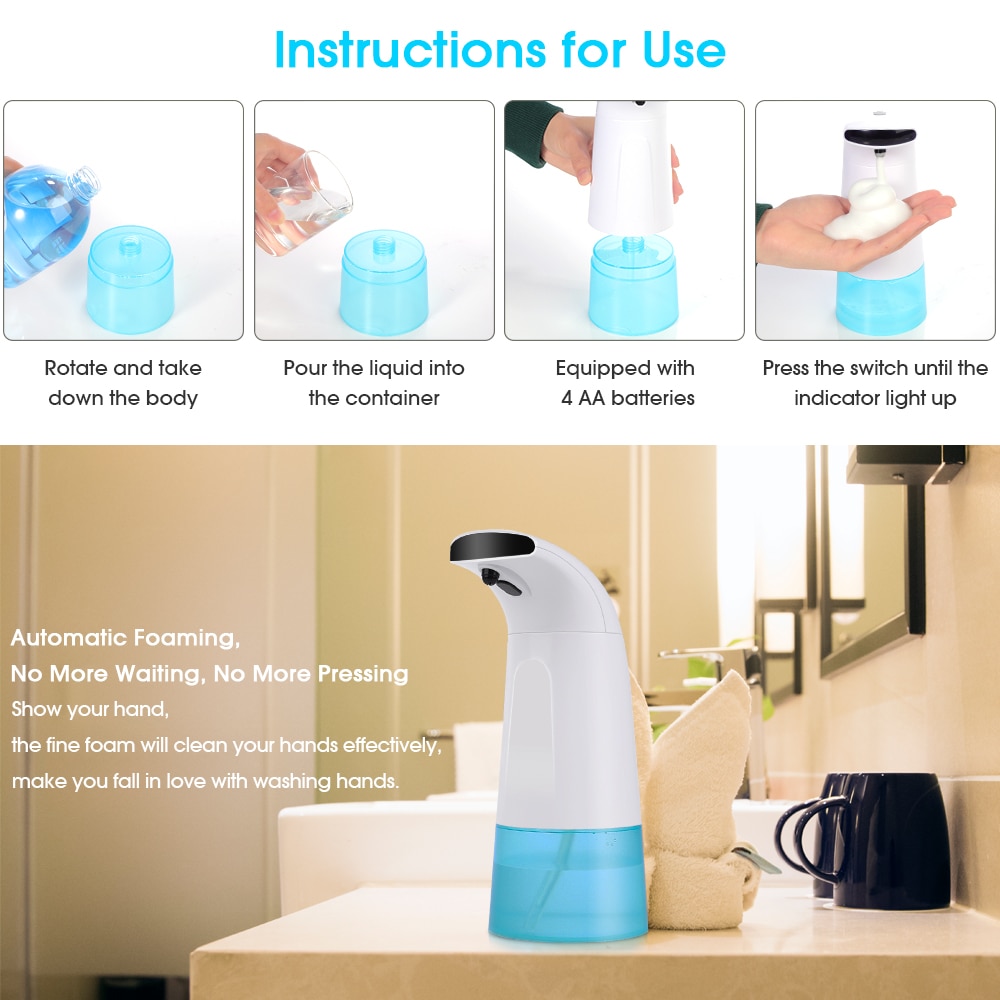 Instructions for Use

Rotate and take down the body

Pour the liquid into the container

Equipped with 4 AA batteries

Press the switch until the indicator light up

Automatic Foaming,
No More Waiting, No More Pressing
Show your hand,
the fine foam will clean your hands effectively,
make you fall in love with washing hands.