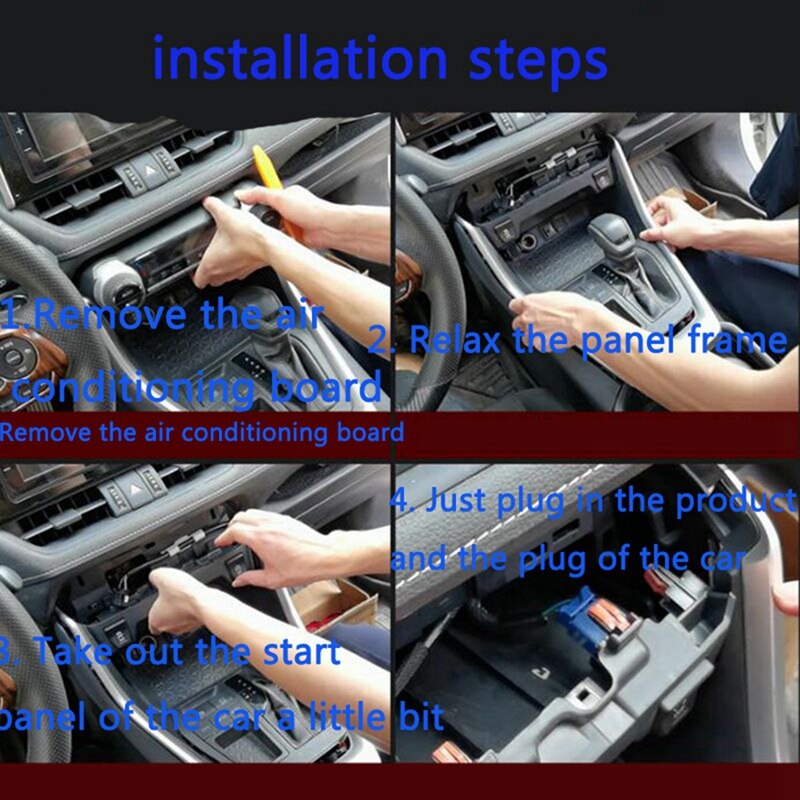 installation steps

1.Remove the air conditioning board

Remove the air conditioning board

2. Relax the panel frame

3. Take out the start panel of the car a little bit

4. Just plug in the product and the plug of the car