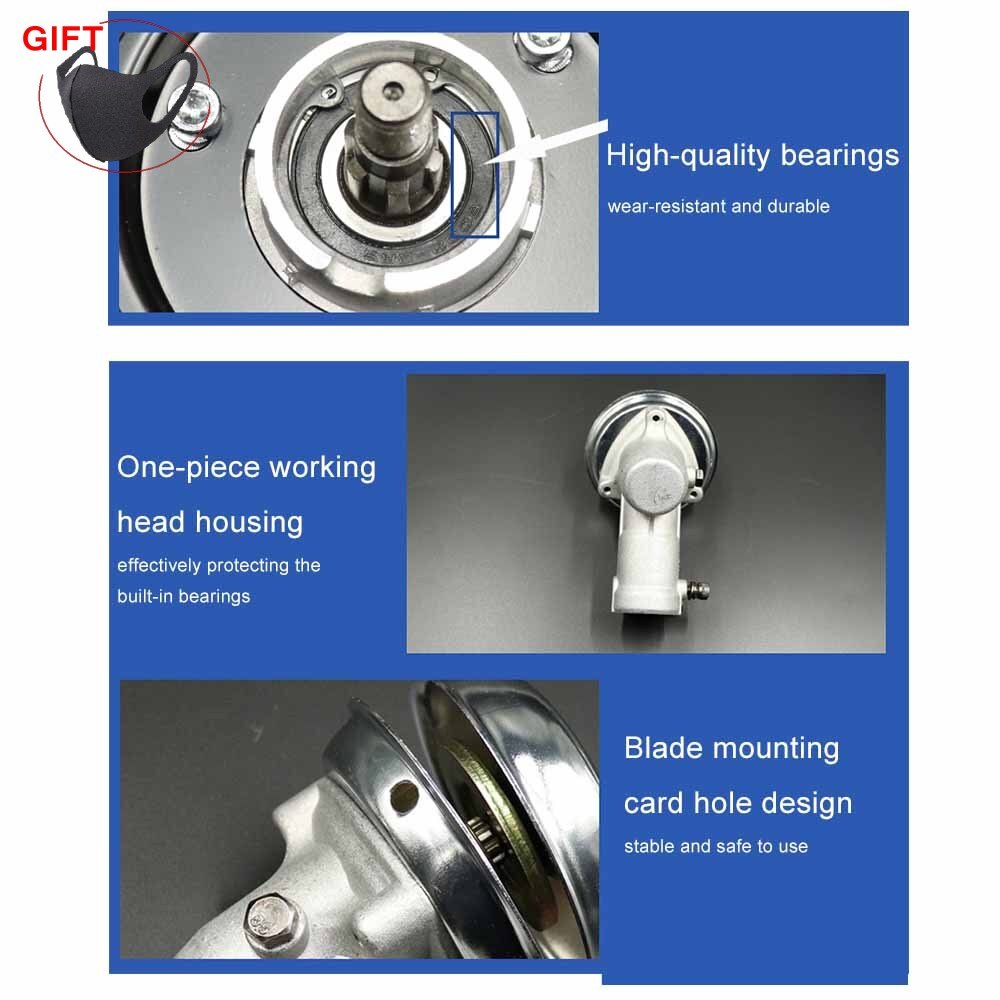 GIFT

High-quality bearings

wear-resistant and durable

One-piece working head housing

effectively protecting the built-in bearings

Blade mounting card hole design

stable and safe to use