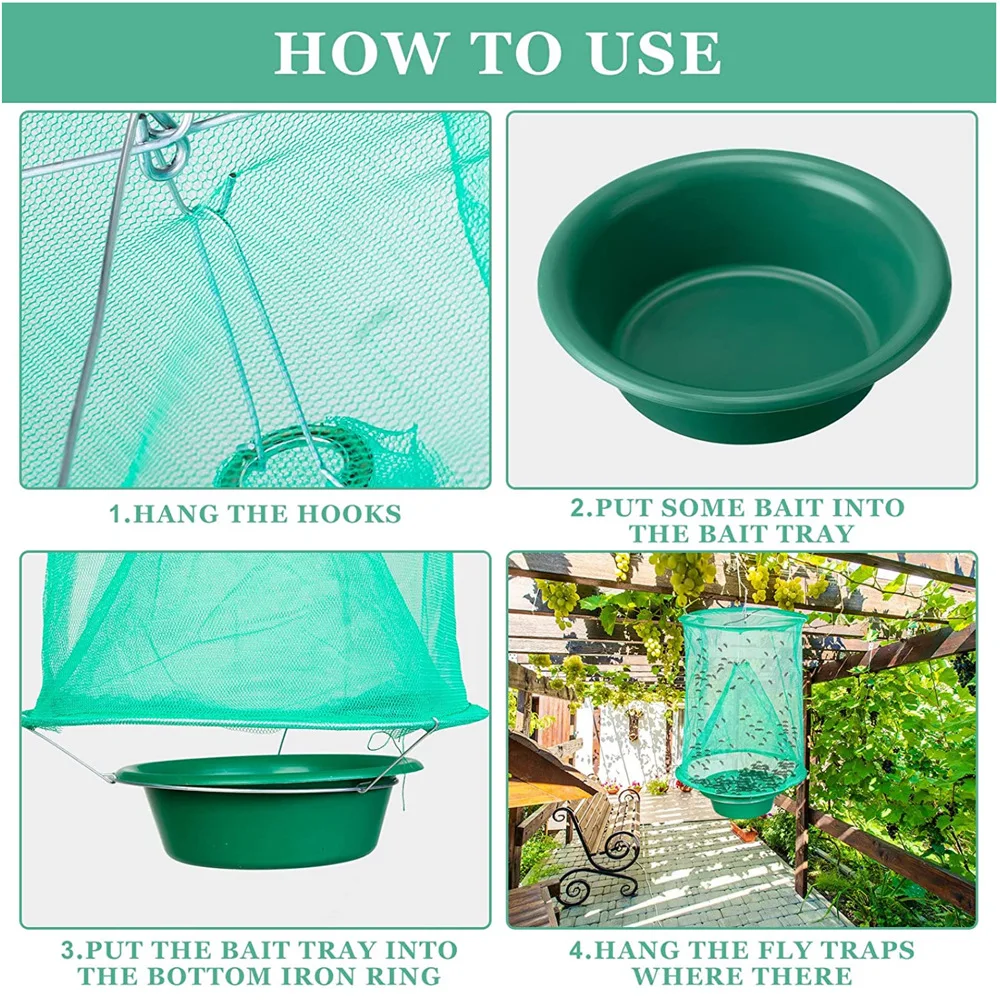 HOW TO USE

1.HANG THE HOOKS

2.PUT SOME BAIT INTO THE BAIT TRAY

3.PUT THE BAIT TRAY INTO THE BOTTOM IRON RING

4.HANG THE FLY TRAPS WHERE THERE