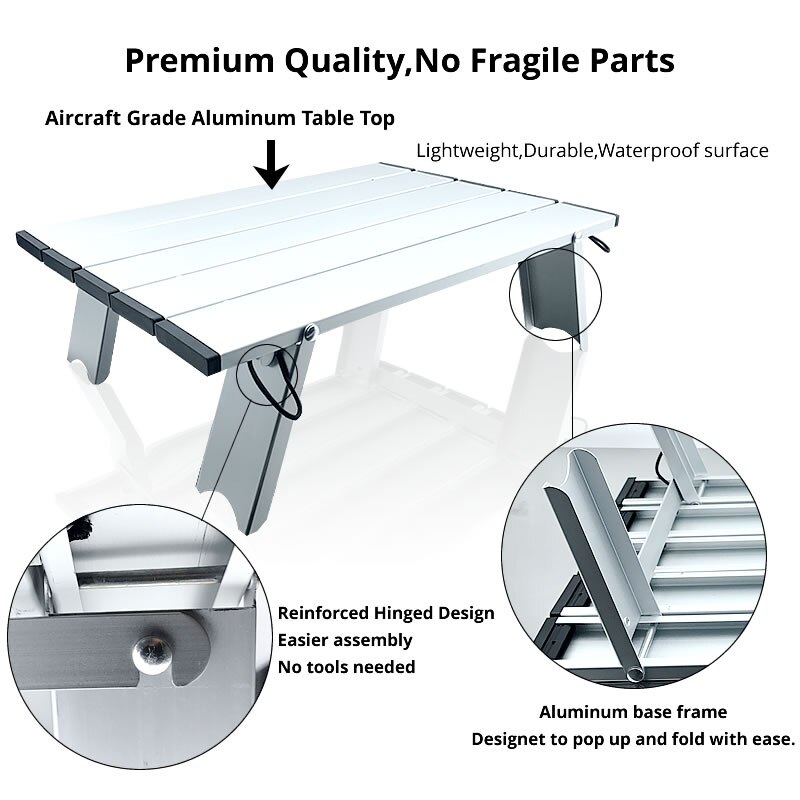 Premium Quality,No Fragile Parts

Aircraft Grade Aluminum Table Top

Lightweight,Durable,Waterproof surface

Reinforced Hinged Design
Easier assembly
No tools needed

Aluminum base frame
Designet to pop up and fold with ease.