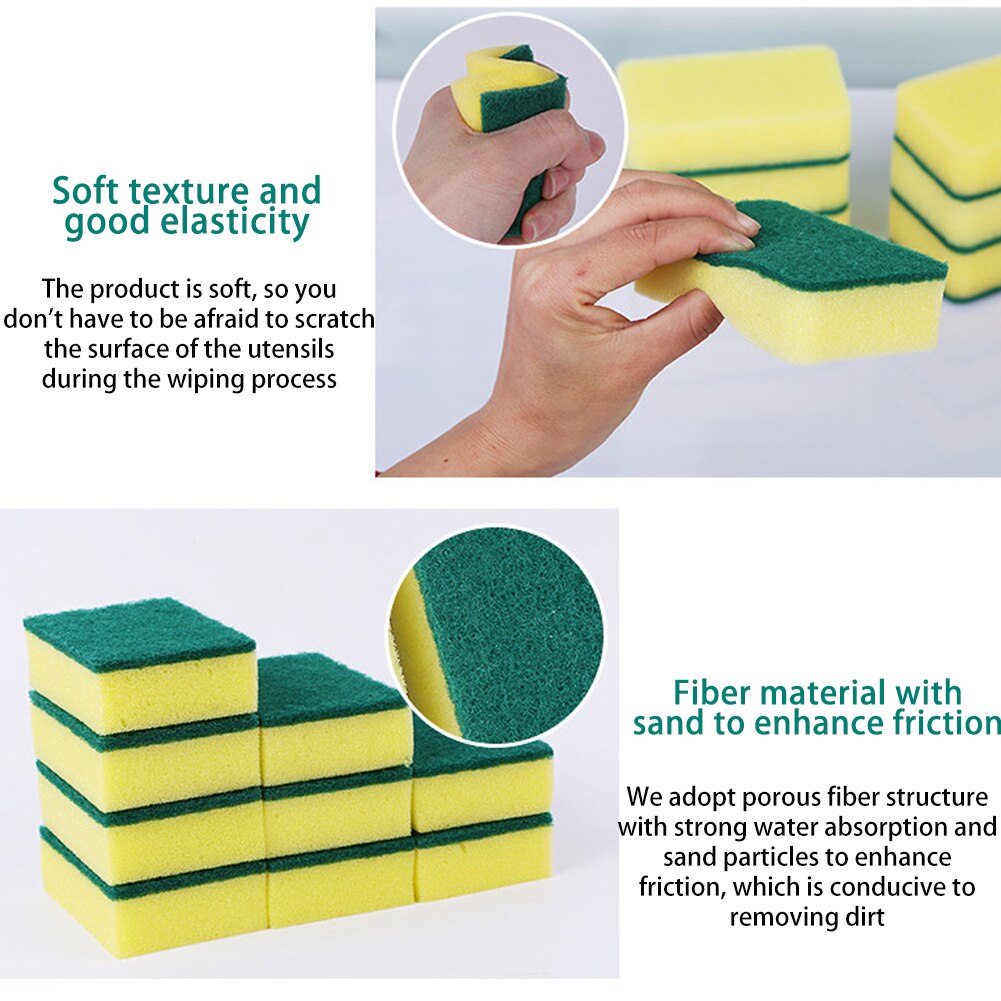 Soft texture and good elasticity

The product is soft, so you don't have to be afraid to scratch the surface of the utensils during the wiping process

Fiber material with sand to enhance friction

We adopt porous fiber structure with strong water absorption and sand particles to enhance friction, which is conducive to removing dirt