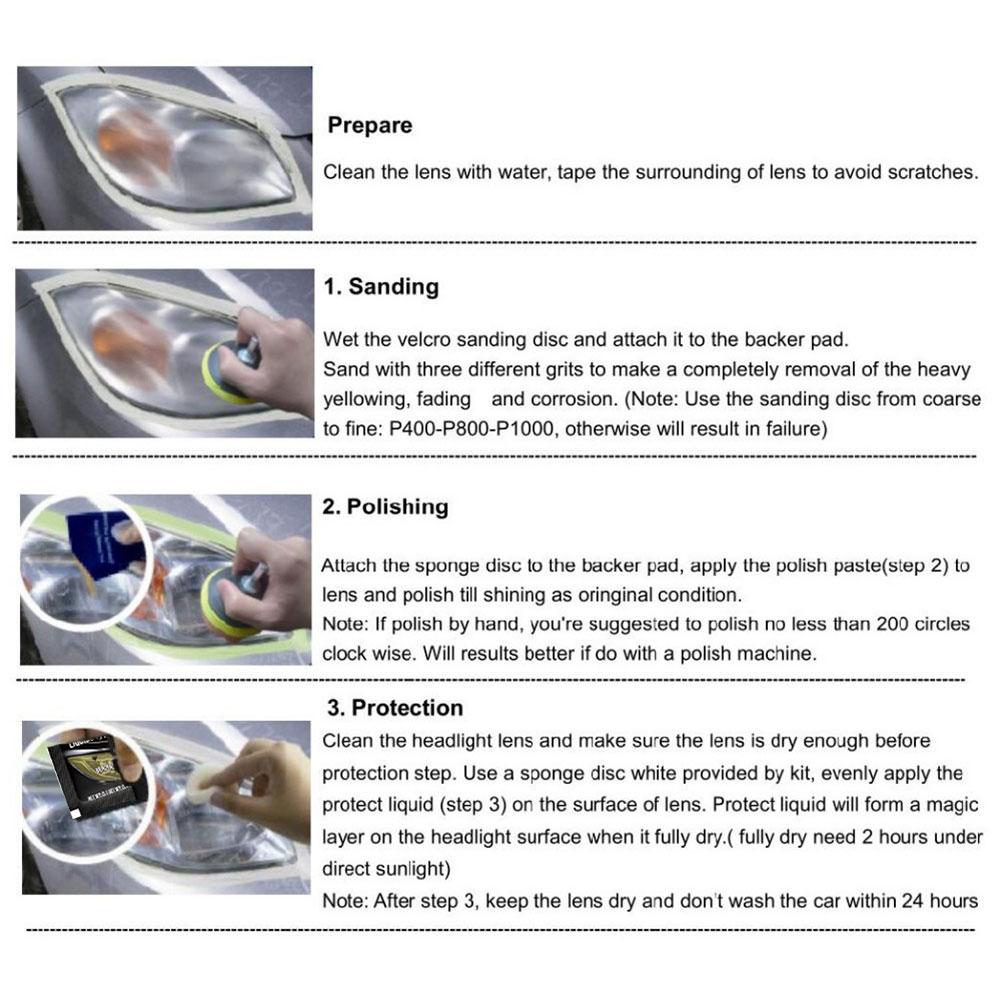 Prepare

Clean the lens with water, tape the surrounding of lens to avoid scratches.

1. Sanding

Wet the velcro sanding disc and attach it to the backer pad.
Sand with three different grits to make a completely removal of the heavy yellowing, fading and corrosion. (Note: Use the sanding disc from coarse to fine: P400-P800-P1000, otherwise will result in failure)

2. Polishing

Attach the sponge disc to the backer pad, apply the polish paste(step 2) to lens and polish till shining as oringinal condition.
Note: If polish by hand, you're suggested to polish no less than 200 circles clock wise. Will results better if do with a polish machine.

3. Protection

Clean the headlight lens and make sure the lens is dry enough before protection step. Use a sponge disc white provided by kit, evenly apply the protect liquid (step 3) on the surface of lens. Protect liquid will form a magic layer on the headlight surface when it fully dry.( fully dry need 2 hours under direct sunlight)
Note: After step 3, keep the lens dry and don't wash the car within 24 hours