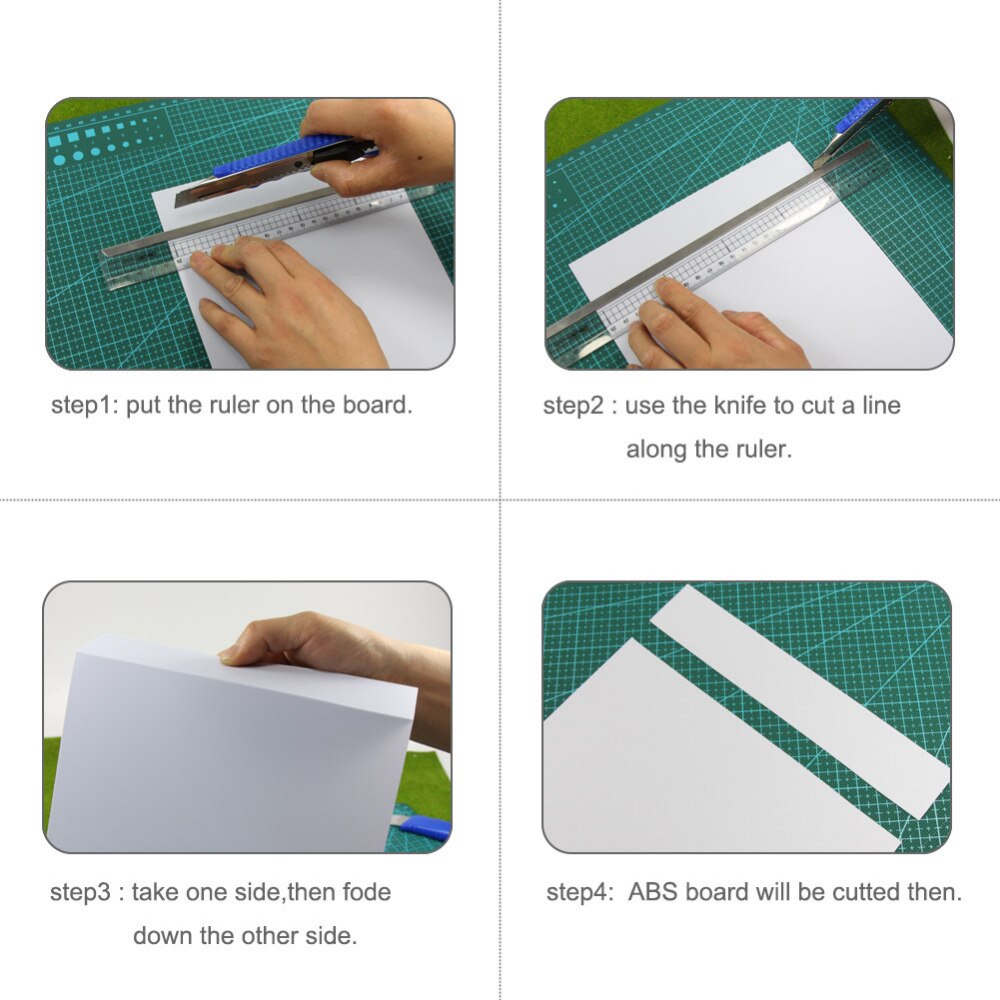 step1: put the ruler on the board.

step2 : use the knife to cut a line along the ruler.

step3 : take one side,then fode down the other side.

step4: ABS board will be cutted then.