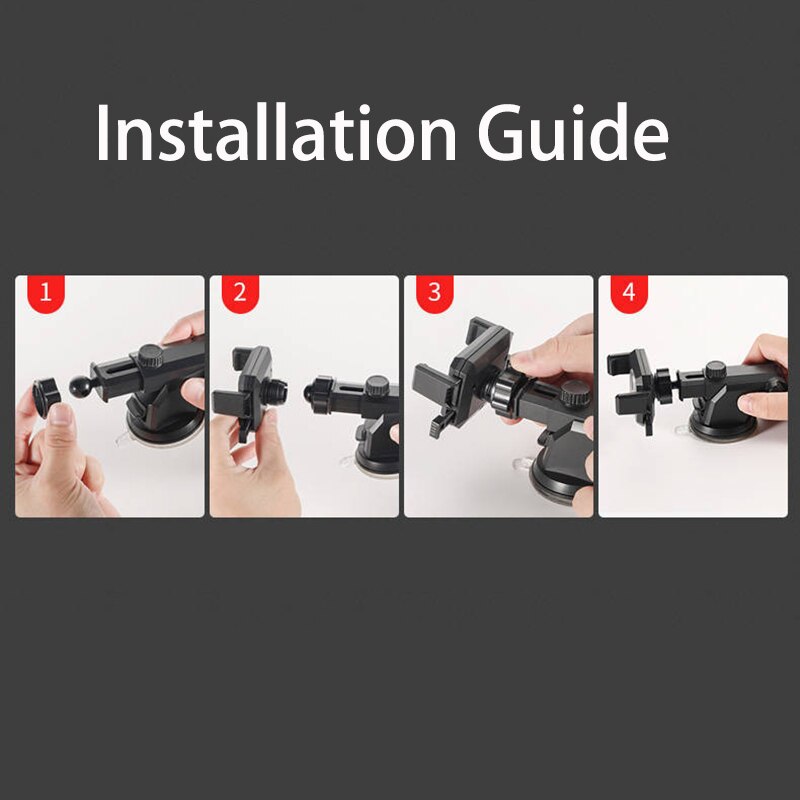 Installation Guide

1

2

3

4