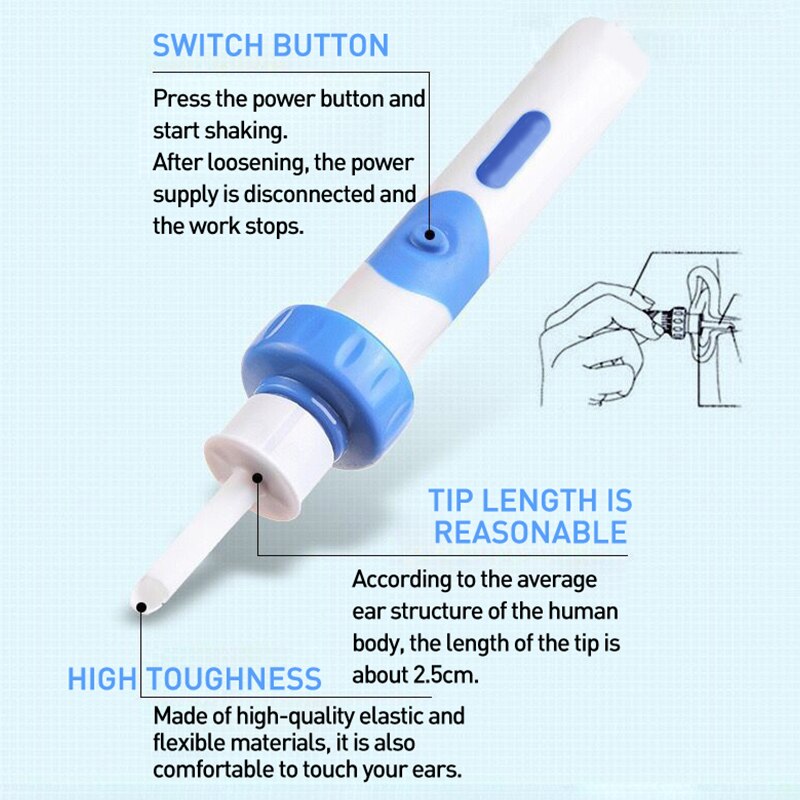 SWITCH BUTTON

Press the power button and start shaking.
After loosening, the power supply is disconnected and the work stops.

TIP LENGTH IS REASONABLE

According to the average ear structure of the human body, the length of the tip is about 2.5cm.

HIGH TOUGHNESS

Made of high-quality elastic and flexible materials, it is also comfortable to touch your ears.