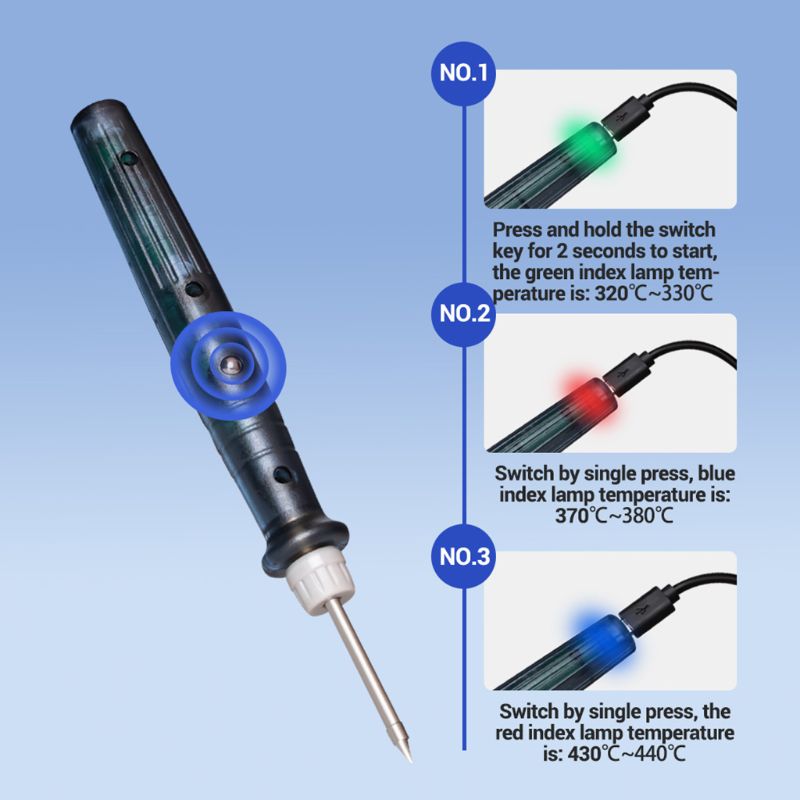 NO.1

Press and hold the switch key for 2 seconds to start, the green index lamp temperature is: 320℃~330℃

NO.2

Switch by single press, blue index lamp temperature is: 370℃~380℃

NO.3

Switch by single press, the red index lamp temperature is: 430℃~440℃